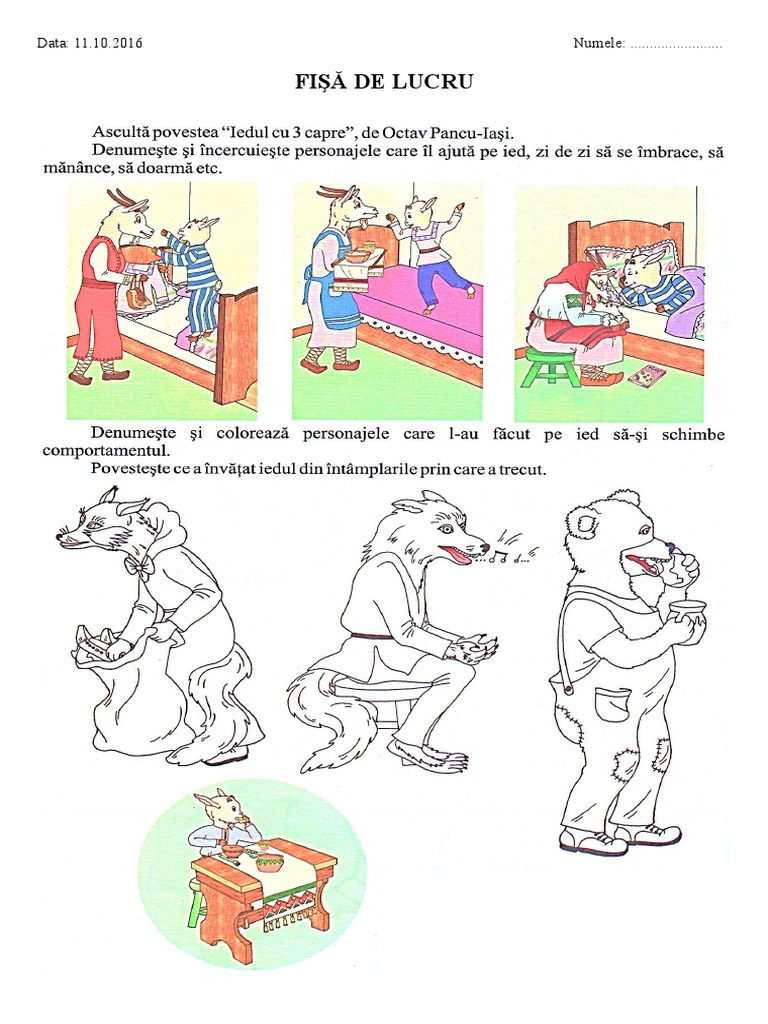 Data: 11.10.2016

Numele: ........................

FIȘĂ DE LUCRU

Ascultă povestea "Iedul cu 3 capre", de Octav Pancu-Iași.

Denumește și încercuiește personajele care îl ajută pe ied, zi de zi să se îmbrace, să mănânce, să doarmă etc.

Denumește și colorează personajele care l-au făcut pe ied să-și schimbe comportamentul.

Povestește ce a învățat iedul din întâmplarile prin care a trecut.