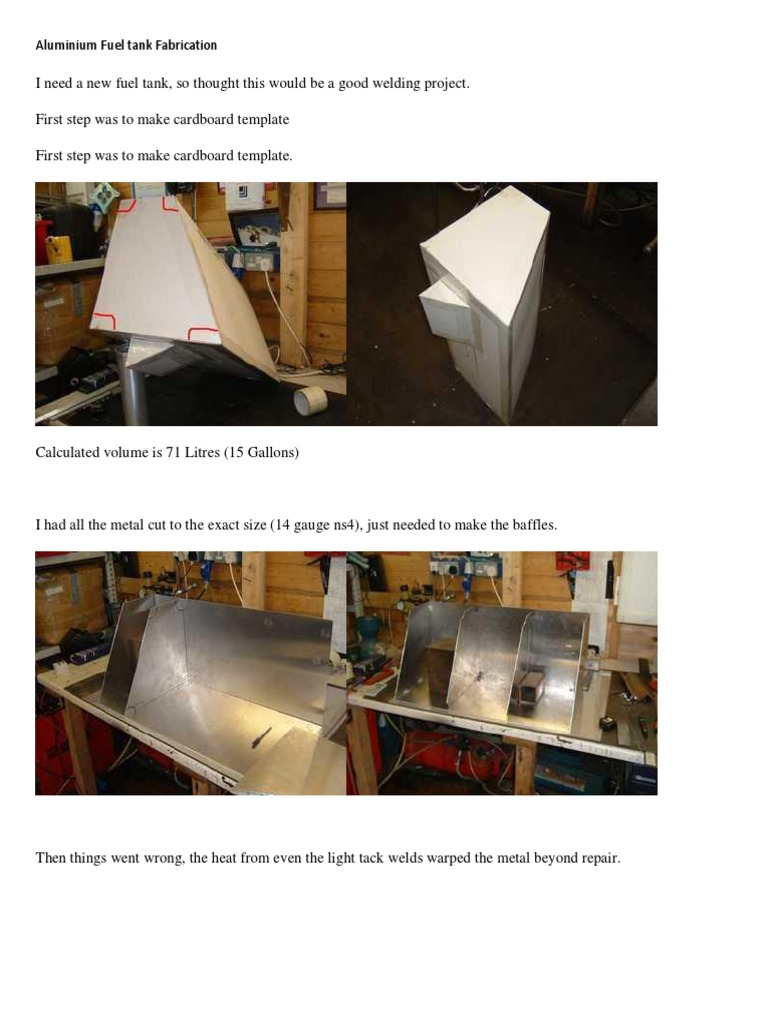 Aluminium Fuel tank Fabrication

I need a new fuel tank, so thought this would be a good welding project.

First step was to make cardboard template

First step was to make cardboard template.

Calculated volume is 71 Litres (15 Gallons)

I had all the metal cut to the exact size (14 gauge ns4), just needed to make the baffles.

Then things went wrong, the heat from even the light tack welds warped the metal beyond repair.