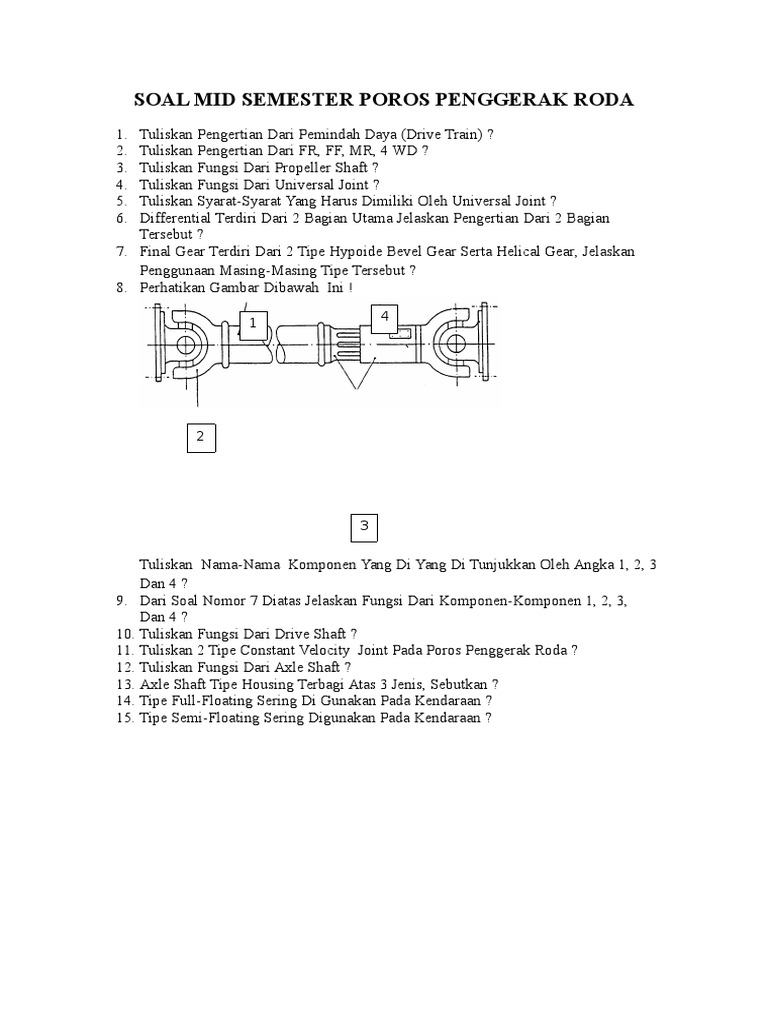 SOAL MID SEMESTER POROS PENGGERAK RODA

1. Tuliskan Pengertian Dari Pemindah Daya (Drive Train) ?
2. Tuliskan Pengertian Dari FR, FF, MR, 4 WD ?
3. Tuliskan Fungsi Dari Propeller Shaft ?
4. Tuliskan Fungsi Dari Universal Joint ?
5. Tuliskan Syarat-Syarat Yang Harus Dimiliki Oleh Universal Joint ?
6. Differential Terdiri Dari 2 Bagian Utama Jelaskan Pengertian Dari 2 Bagian Tersebut ?
7. Final Gear Terdiri Dari 2 Tipe Hypoide Bevel Gear Serta Helical Gear, Jelaskan Penggunaan Masing-Masing Tipe Tersebut ?
8. Perhatikan Gambar Dibawah Ini !

1

4

2

3

Tuliskan Nama-Nama Komponen Yang Di Yang Di Tunjukkan Oleh Angka 1, 2, 3 Dan 4 ?
9. Dari Soal Nomor 7 Diatas Jelaskan Fungsi Dari Komponen-Komponen 1, 2, 3, Dan 4 ?
10. Tuliskan Fungsi Dari Drive Shaft ?
11. Tuliskan 2 Tipe Constant Velocity Joint Pada Poros Penggerak Roda ?
12. Tuliskan Fungsi Dari Axle Shaft ?
13. Axle Shaft Tipe Housing Terbagi Atas 3 Jenis, Sebutkan ?
14. Tipe Full-Floating Sering Di Gunakan Pada Kendaraan ?
15. Tipe Semi-Floating Sering Digunakan Pada Kendaraan ?