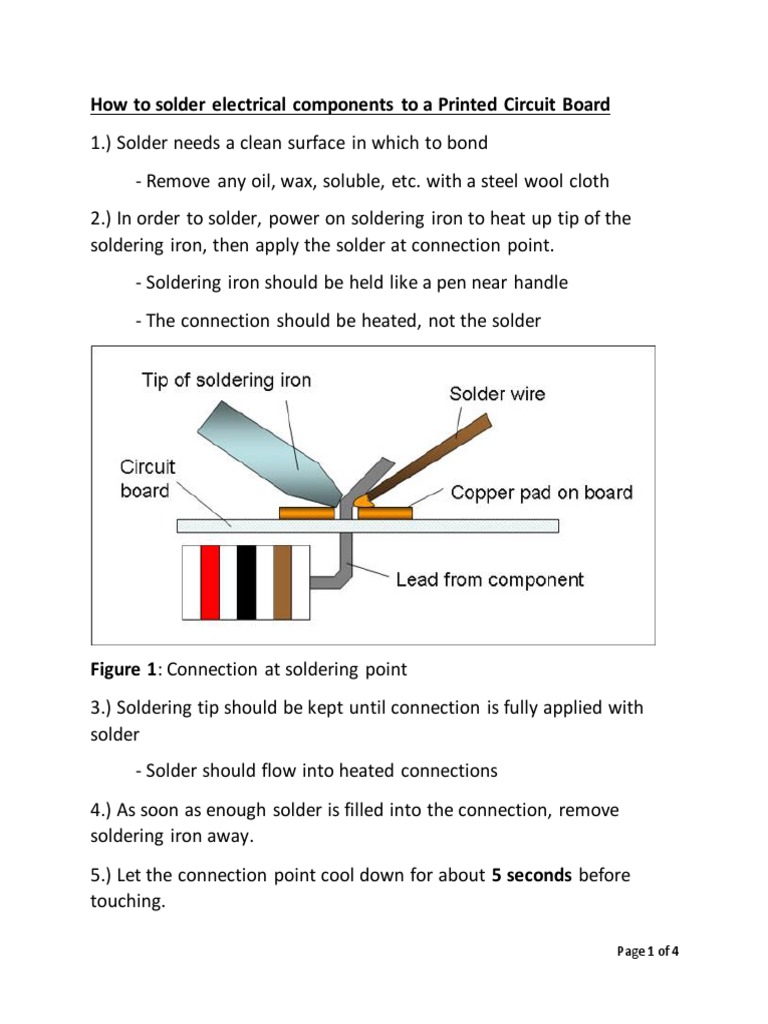 How to solder electrical components to a Printed Circuit Board

1.) Solder needs a clean surface in which to bond

- Remove any oil, wax, soluble, etc. with a steel wool cloth

2.) In order to solder, power on soldering iron to heat up tip of the soldering iron, then apply the solder at connection point.

- Soldering iron should be held like a pen near handle

- The connection should be heated, not the solder

Tip of soldering iron

Solder wire

Circuit board

Copper pad on board

Lead from component

Figure 1: Connection at soldering point

3.) Soldering tip should be kept until connection is fully applied with solder

- Solder should flow into heated connections

4.) As soon as enough solder is filled into the connection, remove soldering iron away.

5.) Let the connection point cool down for about 5 seconds before touching.

Page 1 of 4