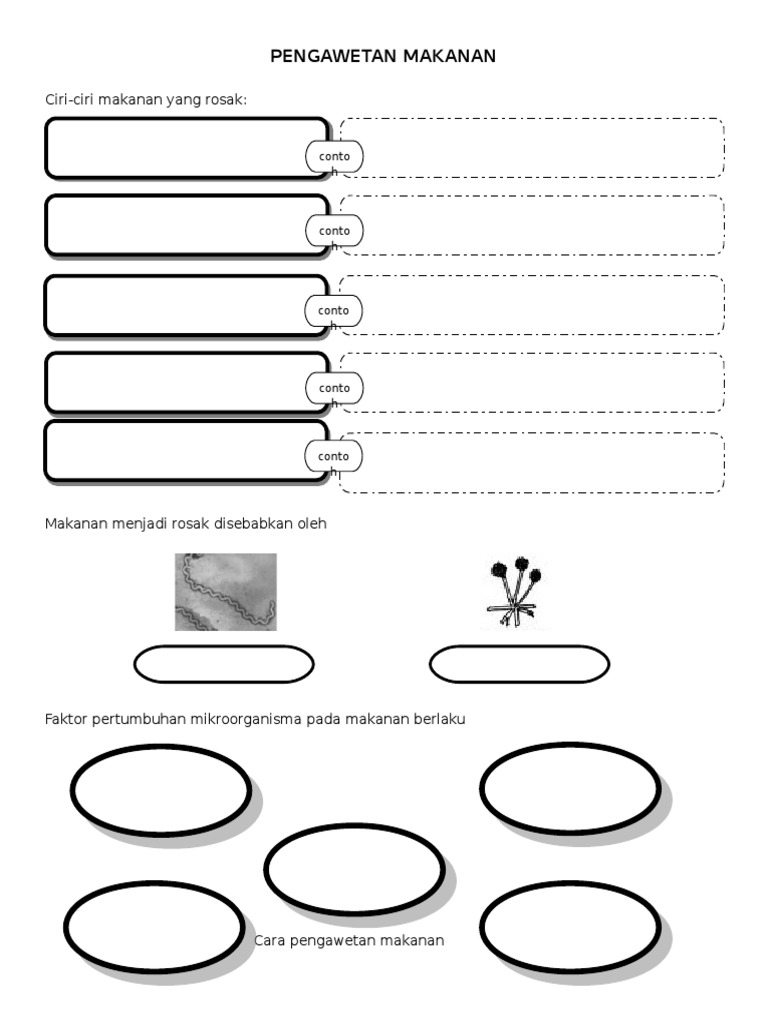 PENGAWETAN MAKANAN

Ciri-ciri makanan yang rosak:

conto h

conto h

conto h

conto h

conto h

Makanan menjadi rosak disebabkan oleh

Faktor pertumbuhan mikroorganisma pada makanan berlaku

Cara pengawetan makanan