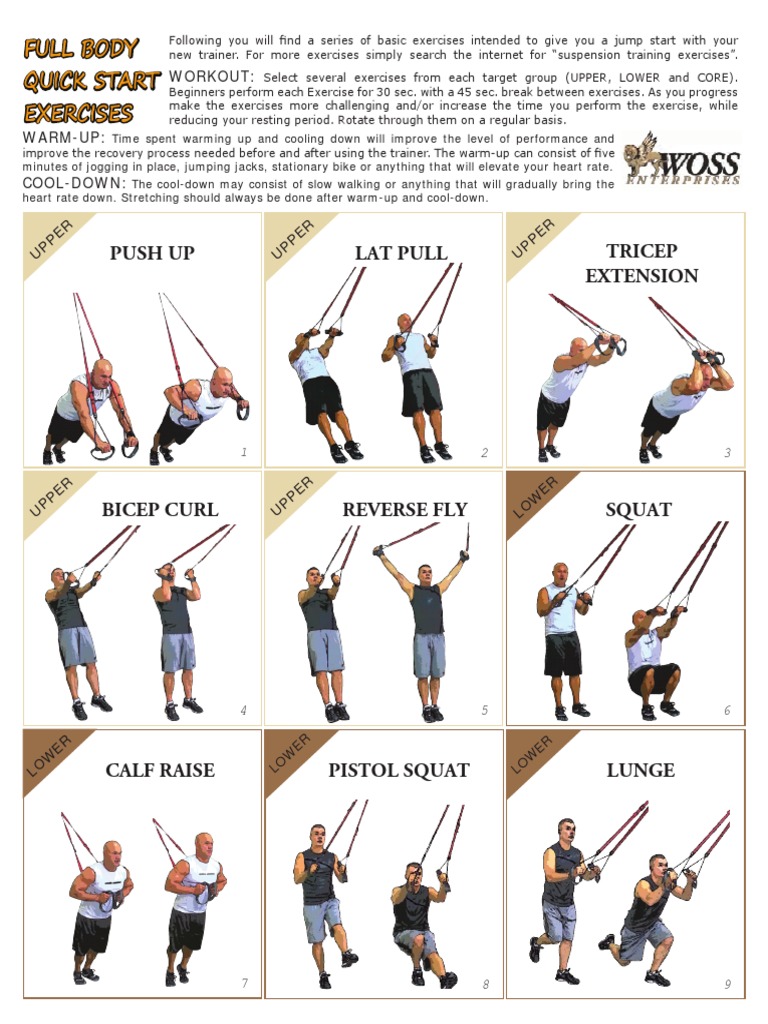 FULL BODY QUICK START EXERCISES

Following you will find a series of basic exercises intended to give you a jump start with your new trainer. For more exercises simply search the internet for "suspension training exercises".

WORKOUT: Select several exercises from each target group (UPPER, LOWER and CORE). Beginners perform each Exercise for 30 sec. with a 45 sec. break between exercises. As you progress make the exercises more challenging and/or increase the time you perform the exercise, while reducing your resting period. Rotate through them on a regular basis.

WARM-UP: Time spent warming up and cooling down will improve the level of performance and improve the recovery process needed before and after using the trainer. The warm-up can consist of five minutes of jogging in place, jumping jacks, stationary bike or anything that will elevate your heart rate.

COOL-DOWN: The cool-down may consist of slow walking or anything that will gradually bring the heart rate down. Stretching should always be done after warm-up and cool-down.

WOSS ENTERPRISES

UPPER
PUSH UP
1

UPPER
LAT PULL
2

UPPER
TRICEP EXTENSION
3

UPPER
BICEP CURL
4

UPPER
REVERSE FLY
5

LOWER
SQUAT
6

LOWER
CALF RAISE
7

LOWER
PISTOL SQUAT
8

LOWER
LUNGE
9