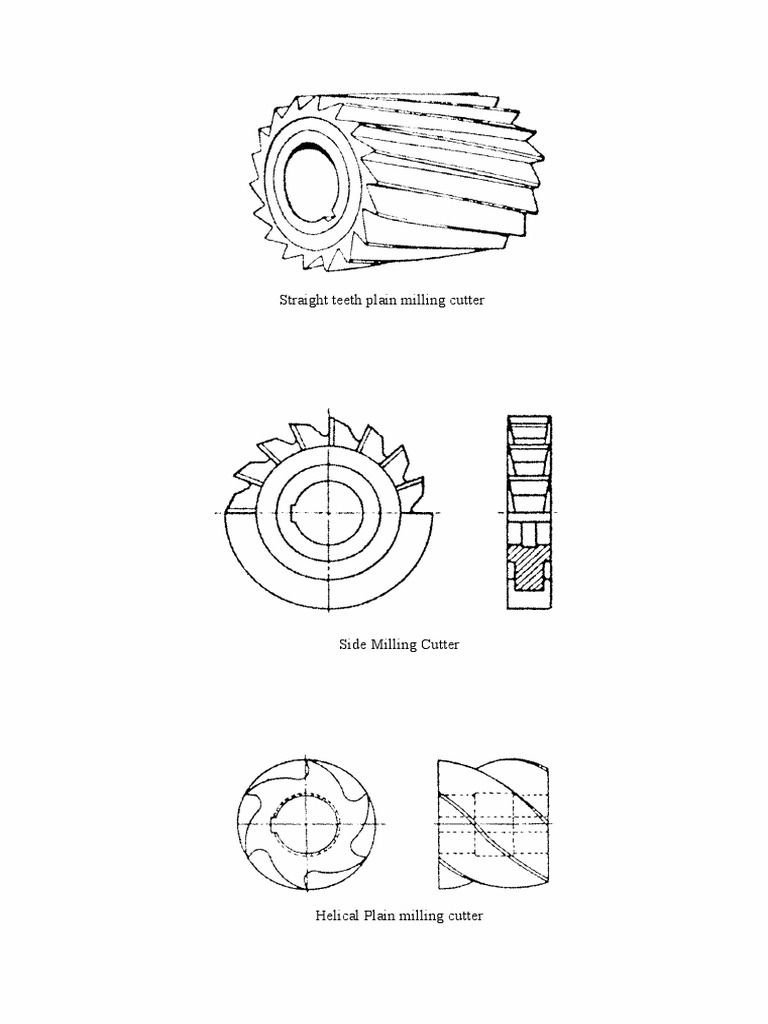 Straight teeth plain milling cutter

Side Milling Cutter

Helical Plain milling cutter