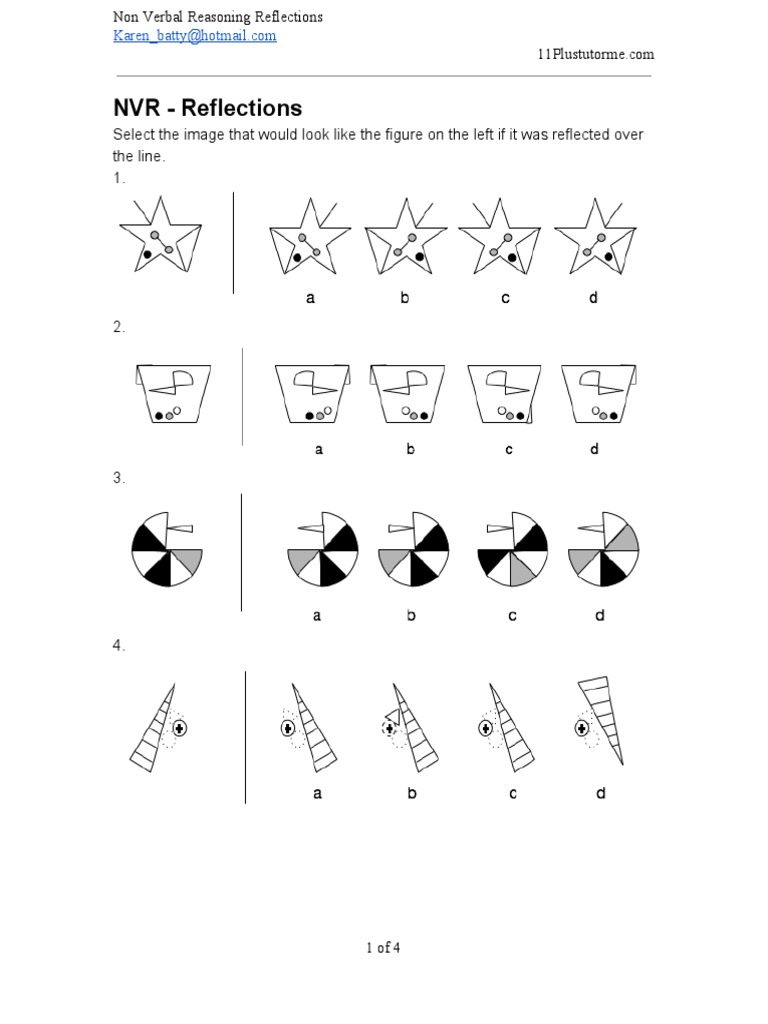 Non Verbal Reasoning Reflections
Karen_batty@hotmail.com

11Plustutorme.com

NVR - Reflections

Select the image that would look like the figure on the left if it was reflected over the line.

1.

a b c d

2.

a b c d

3.

a b c d

4.

a b c d

1 of 4