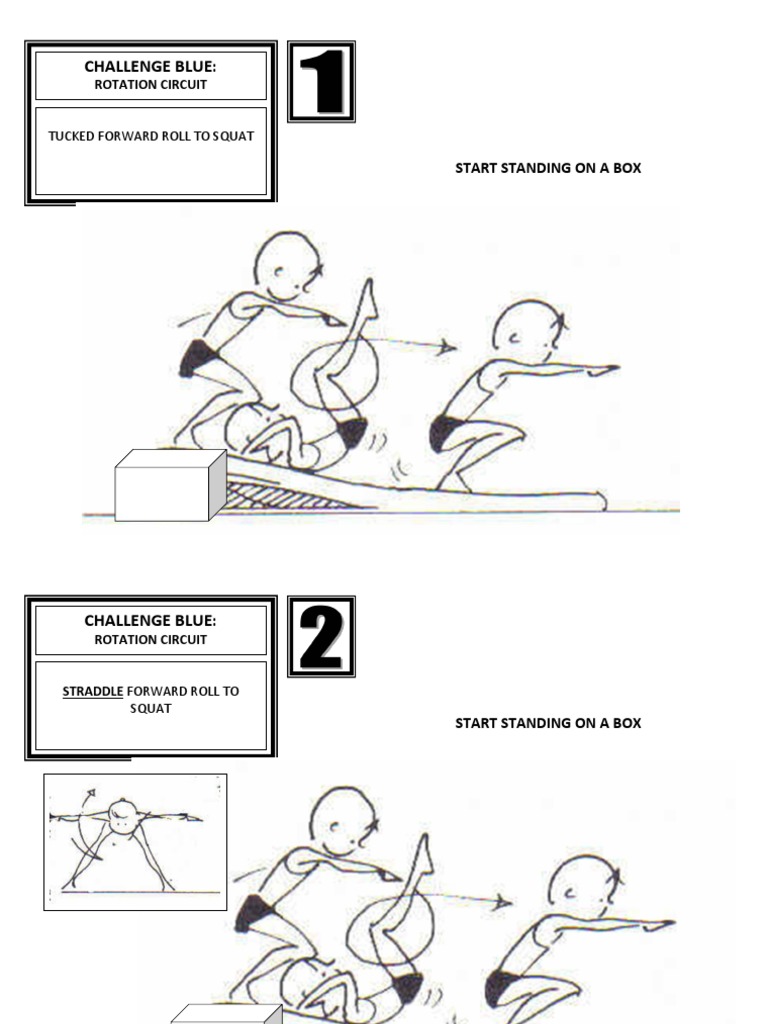 CHALLENGE BLUE:
ROTATION CIRCUIT

TUCKED FORWARD ROLL TO SQUAT

1

START STANDING ON A BOX

CHALLENGE BLUE:
ROTATION CIRCUIT

STRADDLE FORWARD ROLL TO SQUAT

2

START STANDING ON A BOX