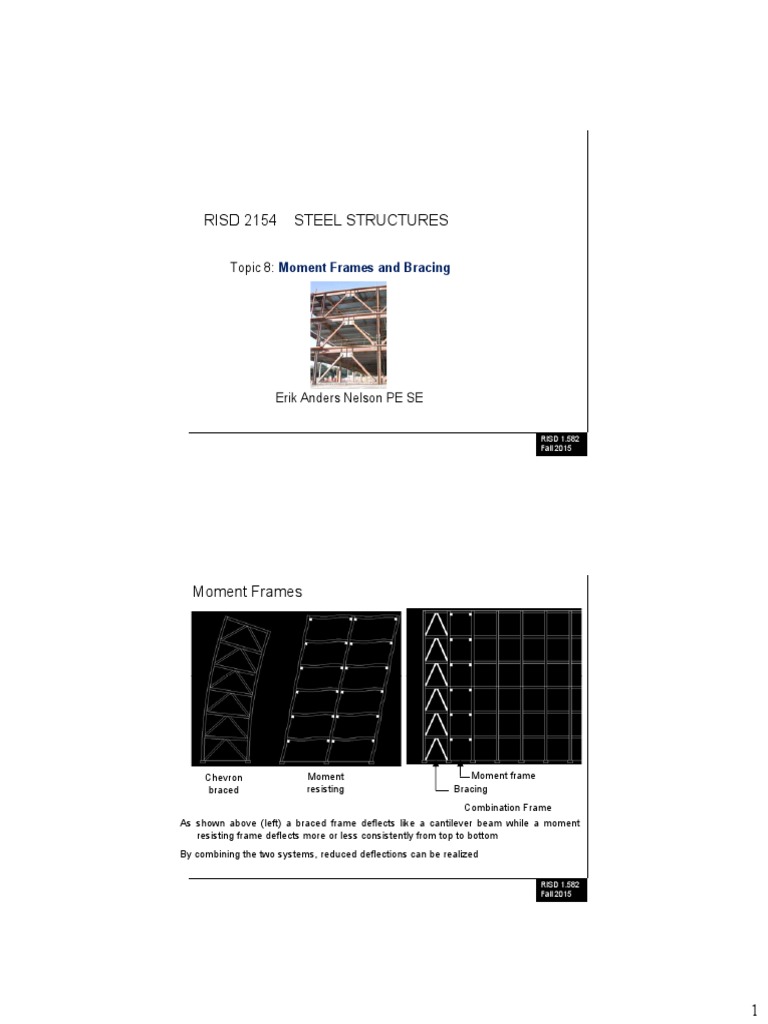 RISD 2154 STEEL STRUCTURES

Topic 8: Moment Frames and Bracing

Erik Anders Nelson PE SE

RISD 1.582
Fall 2015

Moment Frames

Chevron braced

Moment resisting

Moment frame

Bracing

Combination Frame

As shown above (left) a braced frame deflects like a cantilever beam while a moment resisting frame deflects more or less consistently from top to bottom

By combining the two systems, reduced deflections can be realized

RISD 1.582
Fall 2015

1