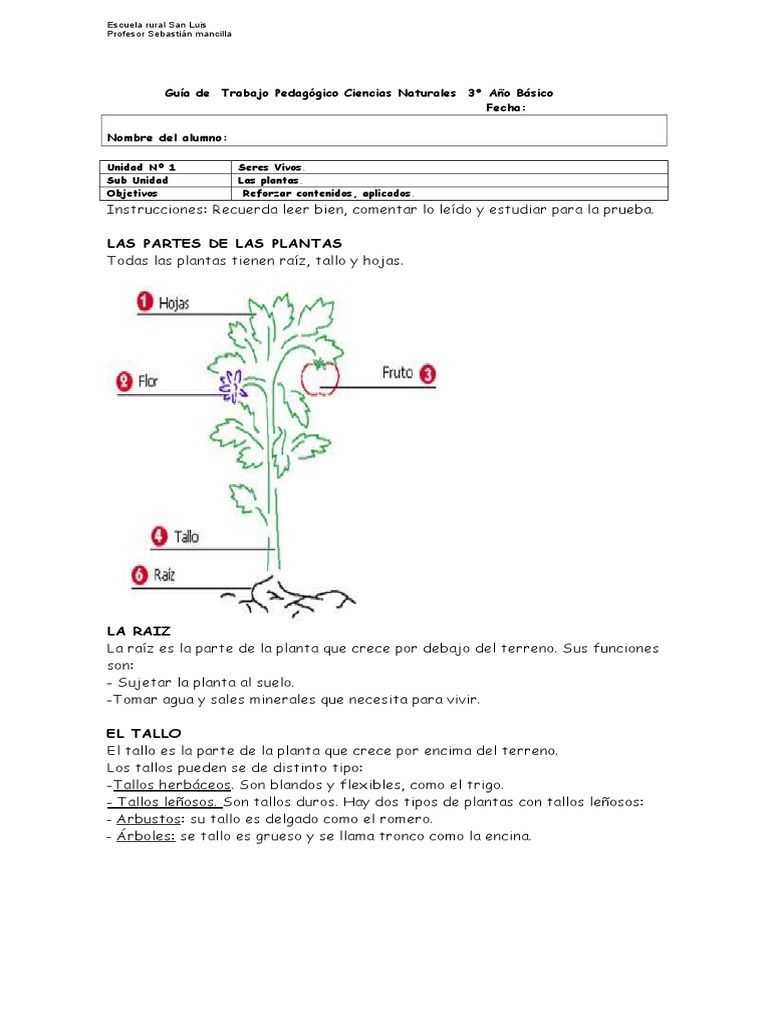 Escuela rural San Luis
Profesor Sebastián mancilla

Guía de Trabajo Pedagógico Ciencias Naturales 3° Año Básico
Fecha:

Nombre del alumno:

| Unidad N° 1 | Seres Vivos. |
|---|---|
| Sub Unidad | Las plantas. |
| Objetivos | Reforzar contenidos, aplicados. |

Instrucciones: Recuerda leer bien, comentar lo leído y estudiar para la prueba.

LAS PARTES DE LAS PLANTAS
Todas las plantas tienen raíz, tallo y hojas.

1 Hojas
2 Flor
Fruto 3
4 Tallo
6 Raíz

LA RAIZ
La raíz es la parte de la planta que crece por debajo del terreno. Sus funciones son:
- Sujetar la planta al suelo.
-Tomar agua y sales minerales que necesita para vivir.

EL TALLO
El tallo es la parte de la planta que crece por encima del terreno.
Los tallos pueden se de distinto tipo:
-Tallos herbáceos. Son blandos y flexibles, como el trigo.
- Tallos leñosos. Son tallos duros. Hay dos tipos de plantas con tallos leñosos:
- Arbustos: su tallo es delgado como el romero.
- Árboles: se tallo es grueso y se llama tronco como la encina.