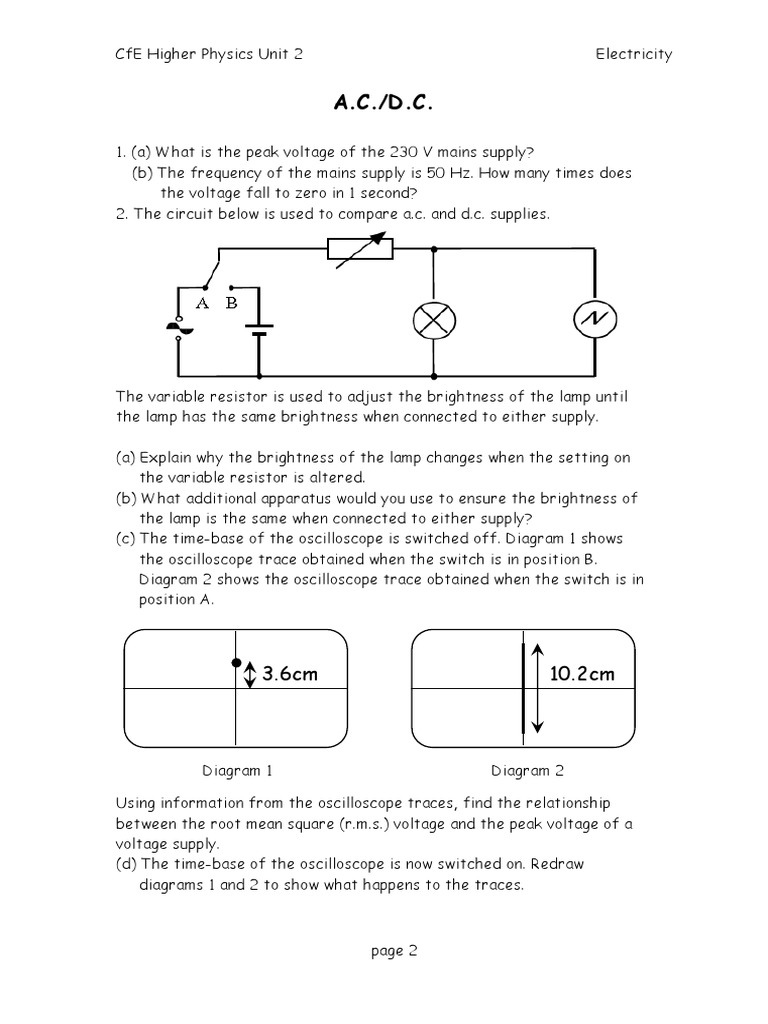 CfE Higher Physics Unit 2

Electricity

A.C./D.C.

1. (a) What is the peak voltage of the 230 V mains supply?
(b) The frequency of the mains supply is 50 Hz. How many times does the voltage fall to zero in 1 second?
2. The circuit below is used to compare a.c. and d.c. supplies.

A B

The variable resistor is used to adjust the brightness of the lamp until the lamp has the same brightness when connected to either supply.

(a) Explain why the brightness of the lamp changes when the setting on the variable resistor is altered.
(b) What additional apparatus would you use to ensure the brightness of the lamp is the same when connected to either supply?
(c) The time-base of the oscilloscope is switched off. Diagram 1 shows the oscilloscope trace obtained when the switch is in position B. Diagram 2 shows the oscilloscope trace obtained when the switch is in position A.

3.6cm

10.2cm

Diagram 1

Diagram 2

Using information from the oscilloscope traces, find the relationship between the root mean square (r.m.s.) voltage and the peak voltage of a voltage supply.
(d) The time-base of the oscilloscope is now switched on. Redraw diagrams 1 and 2 to show what happens to the traces.

page 2