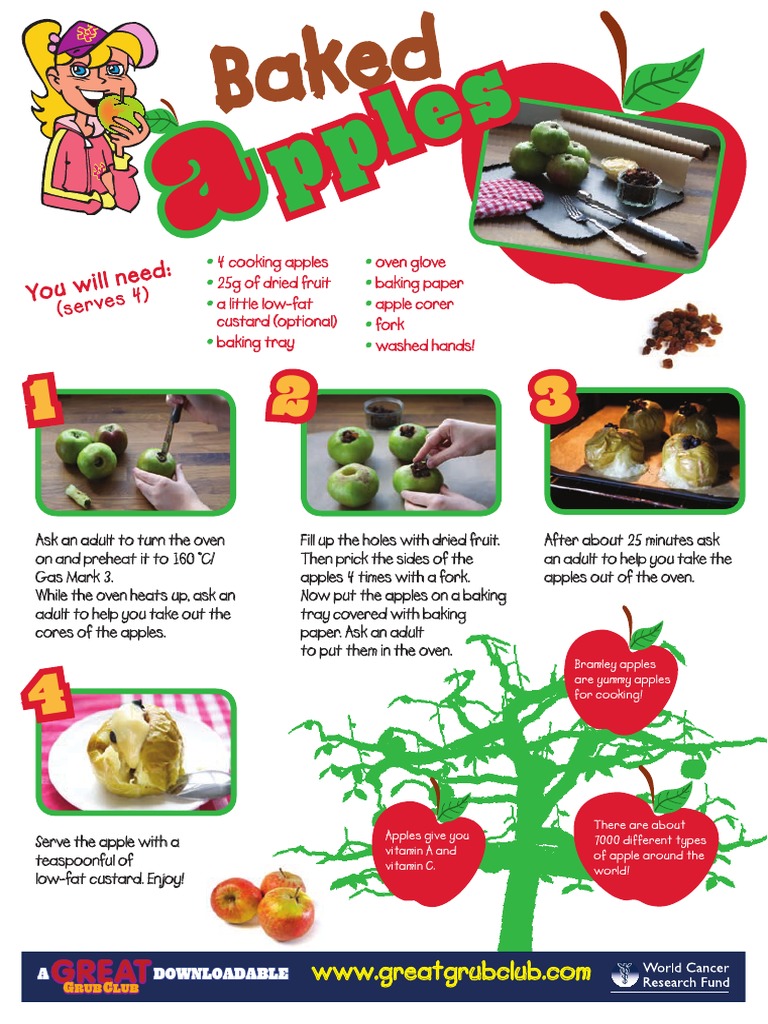 Baked apples

You will need:
(serves 4)

• 4 cooking apples
• 25g of dried fruit
• a little low-fat custard (optional)
• baking tray

• oven glove
• baking paper
• apple corer
• fork
• washed hands!

1

Ask an adult to turn the oven on and preheat it to 160 °C/ Gas Mark 3.
While the oven heats up, ask an adult to help you take out the cores of the apples.

2

Fill up the holes with dried fruit. Then prick the sides of the apples 4 times with a fork. Now put the apples on a baking tray covered with baking paper. Ask an adult to put them in the oven.

3

After about 25 minutes ask an adult to help you take the apples out of the oven.

4

Serve the apple with a teaspoonful of low-fat custard. Enjoy!

Bramley apples are yummy apples for cooking!

Apples give you vitamin A and vitamin C.

There are about 7000 different types of apple around the world!

A GREAT GRUB CLUB DOWNLOADABLE www.greatgrubclub.com World Cancer Research Fund