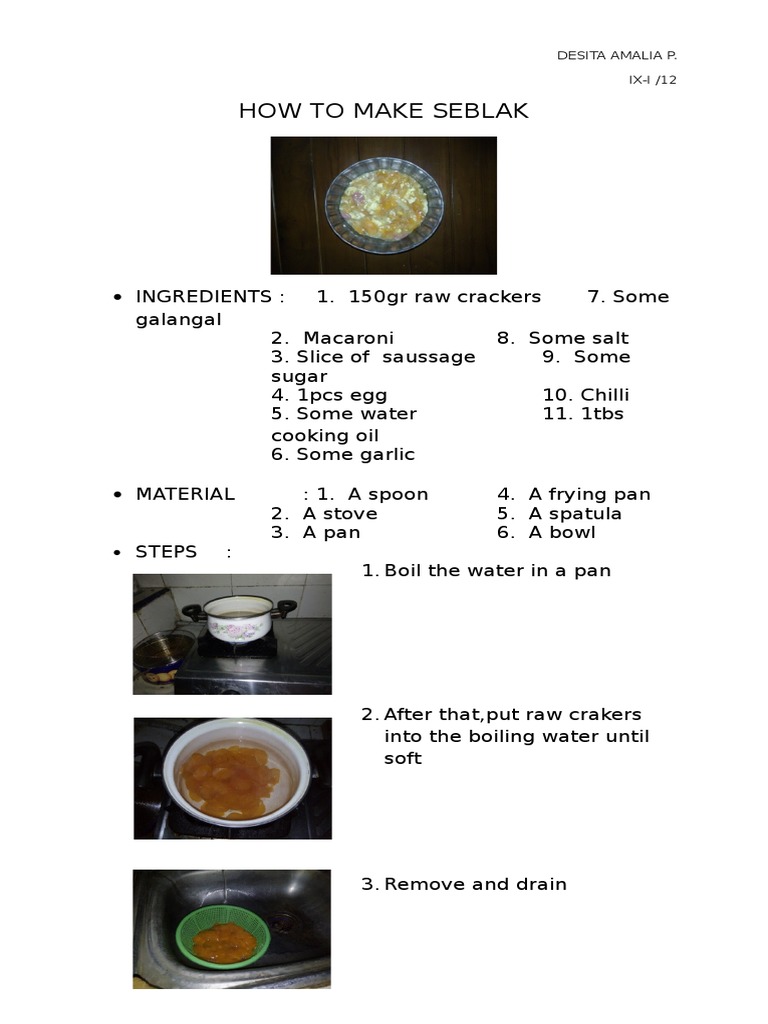 DESITA AMALIA P.

IX-I /12

HOW TO MAKE SEBLAK

• INGREDIENTS : 1. 150gr raw crackers 7. Some galangal
2. Macaroni 8. Some salt
3. Slice of saussage 9. Some sugar
4. 1pcs egg 10. Chilli
5. Some water 11. 1tbs cooking oil
6. Some garlic

• MATERIAL : 1. A spoon 4. A frying pan
2. A stove 5. A spatula
3. A pan 6. A bowl

• STEPS :

1. Boil the water in a pan

2. After that,put raw crakers into the boiling water until soft

3. Remove and drain