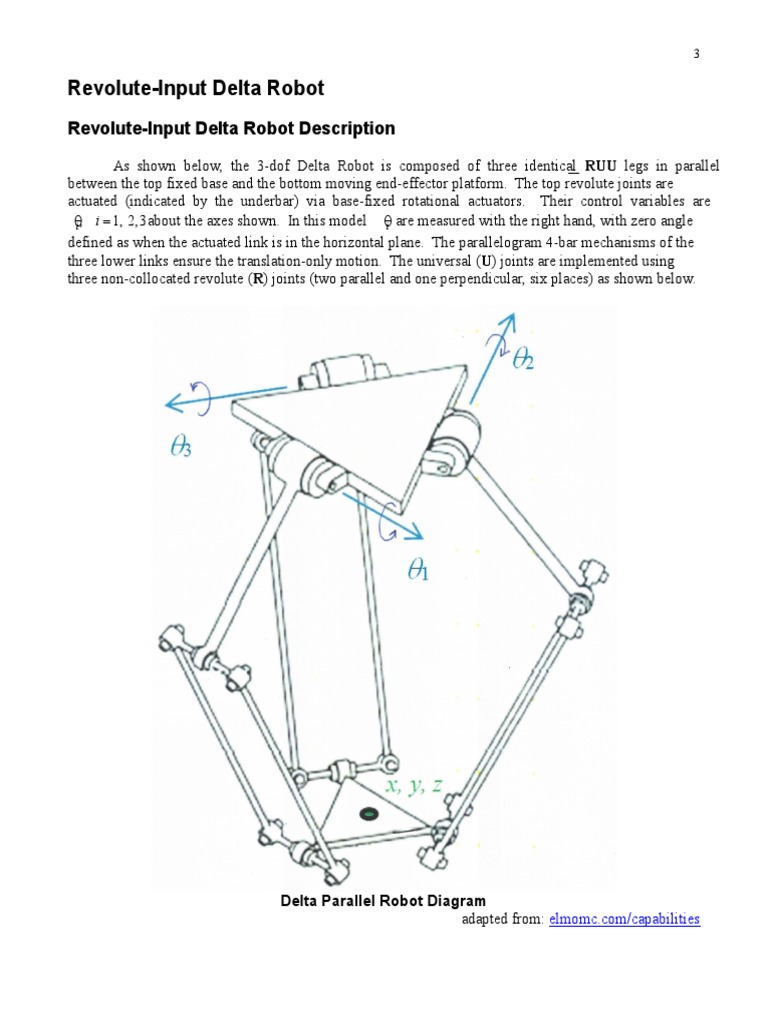 3

Revolute-Input Delta Robot

Revolute-Input Delta Robot Description

As shown below, the 3-dof Delta Robot is composed of three identical RUU legs in parallel between the top fixed base and the bottom moving end-effector platform. The top revolute joints are actuated (indicated by the underbar) via base-fixed rotational actuators. Their control variables are $\theta_i$ $i = 1, 2, 3$ about the axes shown. In this model $\theta_i$ are measured with the right hand, with zero angle defined as when the actuated link is in the horizontal plane. The parallelogram 4-bar mechanisms of the three lower links ensure the translation-only motion. The universal (U) joints are implemented using three non-collocated revolute (R) joints (two parallel and one perpendicular, six places) as shown below.

$\theta_2$

$\theta_3$

$\theta_1$

$x, y, z$

Delta Parallel Robot Diagram
adapted from: elmomc.com/capabilities