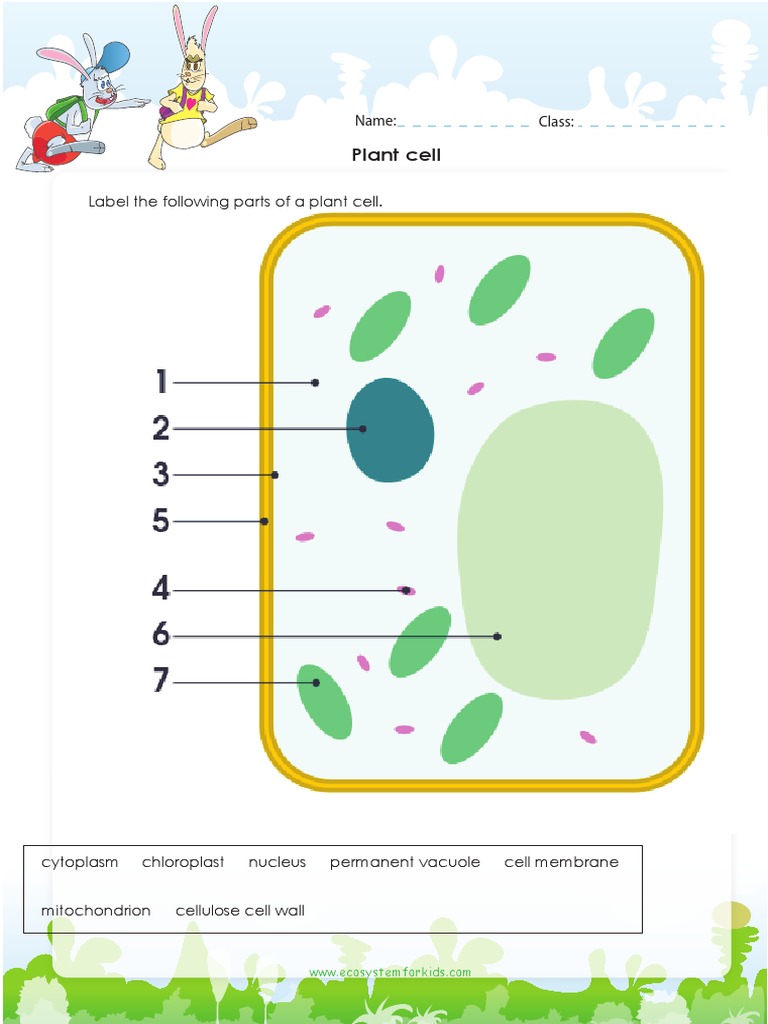 Name: Class:

Plant cell

Label the following parts of a plant cell.

1
2
3
5
4
6
7

cytoplasm chloroplast nucleus permanent vacuole cell membrane

mitochondrion cellulose cell wall

www.ecosystemforkids.com