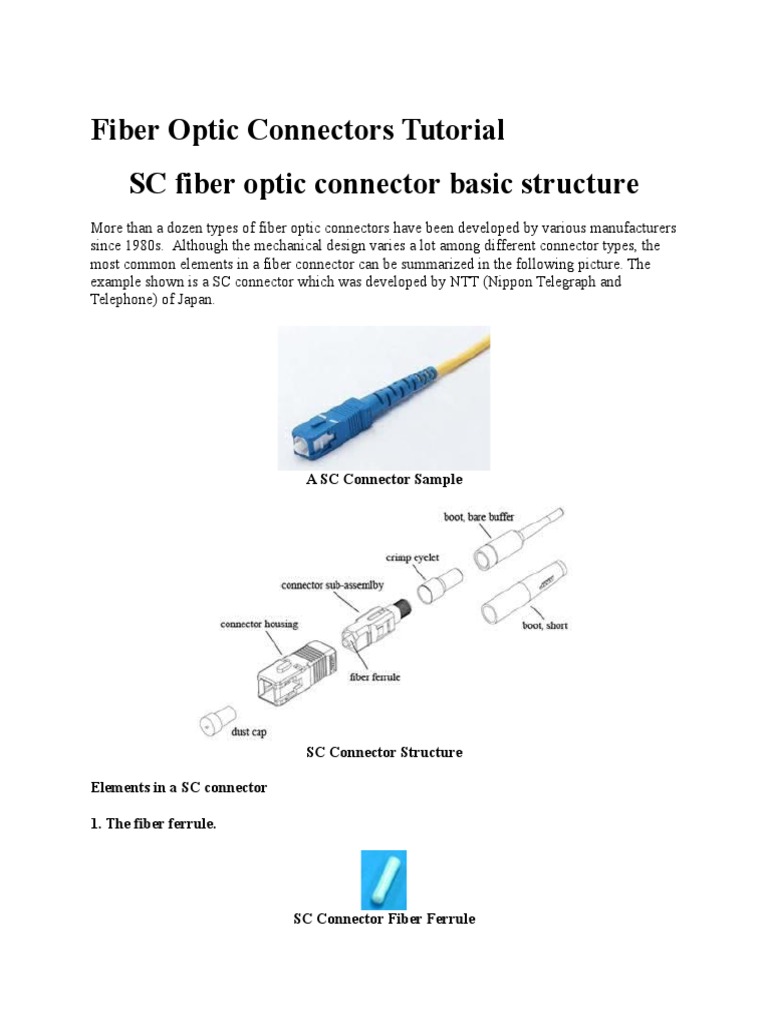 Fiber Optic Connectors Tutorial

SC fiber optic connector basic structure

More than a dozen types of fiber optic connectors have been developed by various manufacturers since 1980s. Although the mechanical design varies a lot among different connector types, the most common elements in a fiber connector can be summarized in the following picture. The example shown is a SC connector which was developed by NTT (Nippon Telegraph and Telephone) of Japan.

A SC Connector Sample

boot, bare buffer
crimp eyelet
connector sub-assemlby
connector housing
boot, short
fiber ferrule
dust cap

SC Connector Structure

Elements in a SC connector

1. The fiber ferrule.

SC Connector Fiber Ferrule