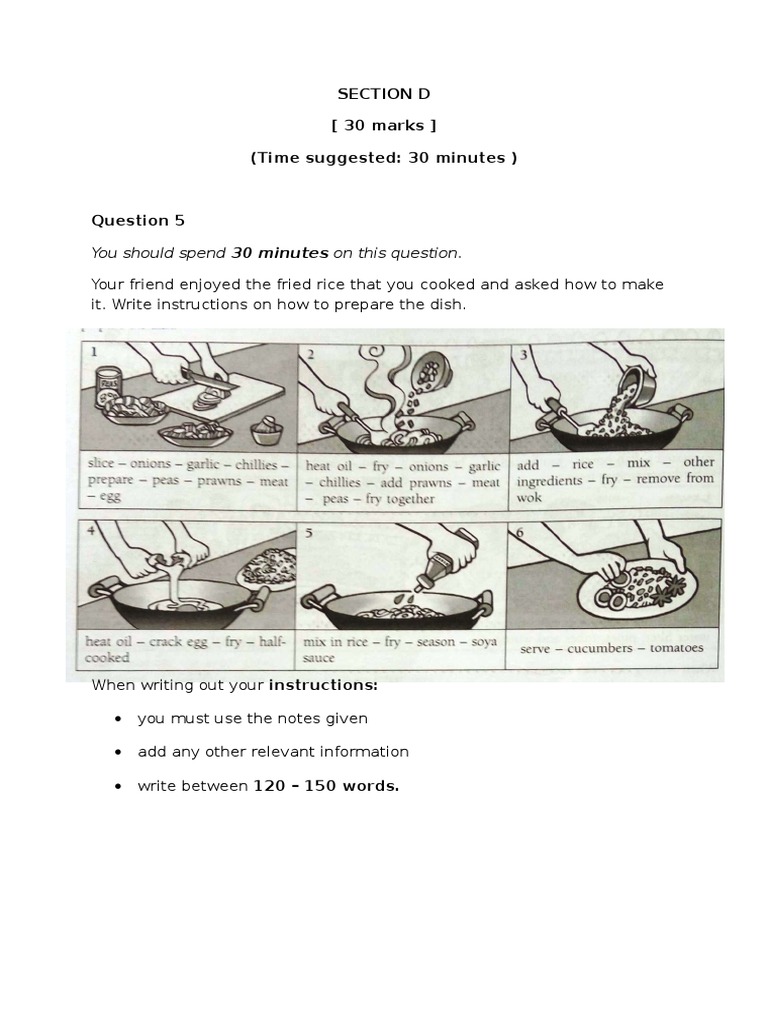 SECTION D

[ 30 marks ]

(Time suggested: 30 minutes )

Question 5

You should spend 30 minutes on this question.

Your friend enjoyed the fried rice that you cooked and asked how to make it. Write instructions on how to prepare the dish.

1

PEAS

slice – onions – garlic – chillies – prepare – peas – prawns – meat – egg

2

heat oil – fry – onions – garlic – chillies – add prawns – meat – peas – fry together

3

add – rice – mix – other ingredients – fry – remove from wok

4

heat oil – crack egg – fry – half-cooked

5

mix in rice – fry – season – soya sauce

6

serve – cucumbers – tomatoes

When writing out your instructions:

• you must use the notes given

• add any other relevant information

• write between 120 – 150 words.