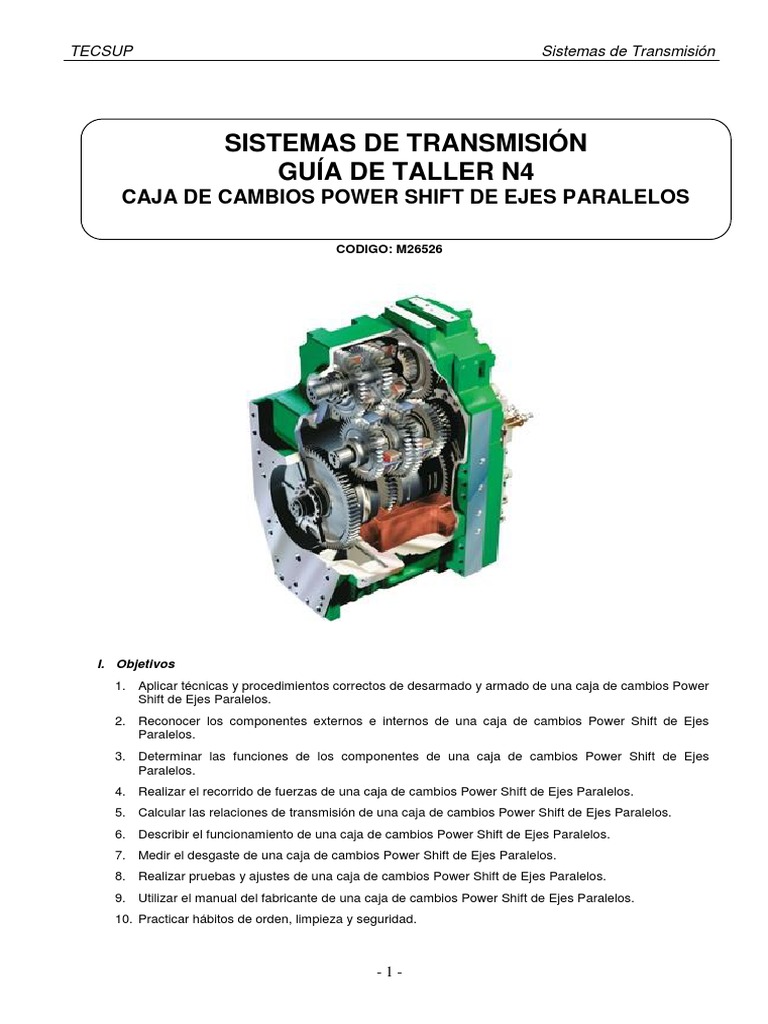 TECSUP

Sistemas de Transmisión

SISTEMAS DE TRANSMISIÓN
GUÍA DE TALLER N4
CAJA DE CAMBIOS POWER SHIFT DE EJES PARALELOS

CODIGO: M26526

I. Objetivos

1. Aplicar técnicas y procedimientos correctos de desarmado y armado de una caja de cambios Power Shift de Ejes Paralelos.
2. Reconocer los componentes externos e internos de una caja de cambios Power Shift de Ejes Paralelos.
3. Determinar las funciones de los componentes de una caja de cambios Power Shift de Ejes Paralelos.
4. Realizar el recorrido de fuerzas de una caja de cambios Power Shift de Ejes Paralelos.
5. Calcular las relaciones de transmisión de una caja de cambios Power Shift de Ejes Paralelos.
6. Describir el funcionamiento de una caja de cambios Power Shift de Ejes Paralelos.
7. Medir el desgaste de una caja de cambios Power Shift de Ejes Paralelos.
8. Realizar pruebas y ajustes de una caja de cambios Power Shift de Ejes Paralelos.
9. Utilizar el manual del fabricante de una caja de cambios Power Shift de Ejes Paralelos.
10. Practicar hábitos de orden, limpieza y seguridad.

- 1 -