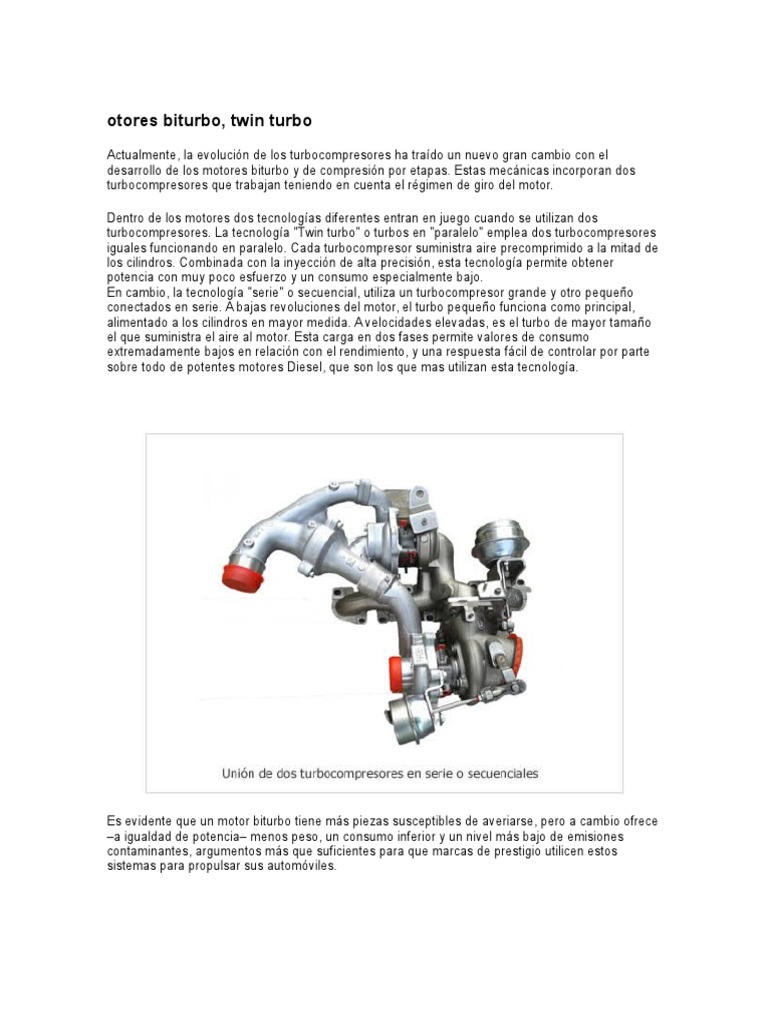 otores biturbo, twin turbo

Actualmente, la evolución de los turbocompresores ha traído un nuevo gran cambio con el desarrollo de los motores biturbo y de compresión por etapas. Estas mecánicas incorporan dos turbocompresores que trabajan teniendo en cuenta el régimen de giro del motor.

Dentro de los motores dos tecnologías diferentes entran en juego cuando se utilizan dos turbocompresores. La tecnología "Twin turbo" o turbos en "paralelo" emplea dos turbocompresores iguales funcionando en paralelo. Cada turbocompresor suministra aire precomprimido a la mitad de los cilindros. Combinada con la inyección de alta precisión, esta tecnología permite obtener potencia con muy poco esfuerzo y un consumo especialmente bajo.
En cambio, la tecnología "serie" o secuencial, utiliza un turbocompresor grande y otro pequeño conectados en serie. A bajas revoluciones del motor, el turbo pequeño funciona como principal, alimentado a los cilindros en mayor medida. A velocidades elevadas, es el turbo de mayor tamaño el que suministra el aire al motor. Esta carga en dos fases permite valores de consumo extremadamente bajos en relación con el rendimiento, y una respuesta fácil de controlar por parte sobre todo de potentes motores Diesel, que son los que mas utilizan esta tecnología.

Unión de dos turbocompresores en serie o secuenciales

Es evidente que un motor biturbo tiene más piezas susceptibles de averiarse, pero a cambio ofrece –a igualdad de potencia– menos peso, un consumo inferior y un nivel más bajo de emisiones contaminantes, argumentos más que suficientes para que marcas de prestigio utilicen estos sistemas para propulsar sus automóviles.