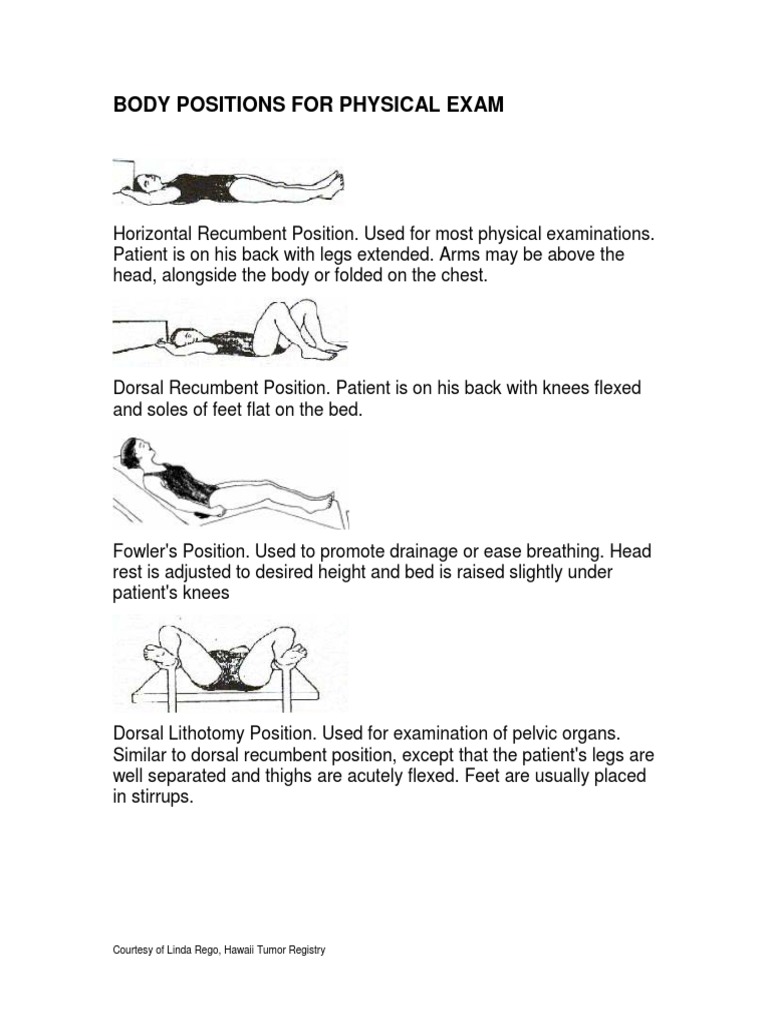 BODY POSITIONS FOR PHYSICAL EXAM

Horizontal Recumbent Position. Used for most physical examinations. Patient is on his back with legs extended. Arms may be above the head, alongside the body or folded on the chest.

Dorsal Recumbent Position. Patient is on his back with knees flexed and soles of feet flat on the bed.

Fowler's Position. Used to promote drainage or ease breathing. Head rest is adjusted to desired height and bed is raised slightly under patient's knees

Dorsal Lithotomy Position. Used for examination of pelvic organs. Similar to dorsal recumbent position, except that the patient's legs are well separated and thighs are acutely flexed. Feet are usually placed in stirrups.

Courtesy of Linda Rego, Hawaii Tumor Registry