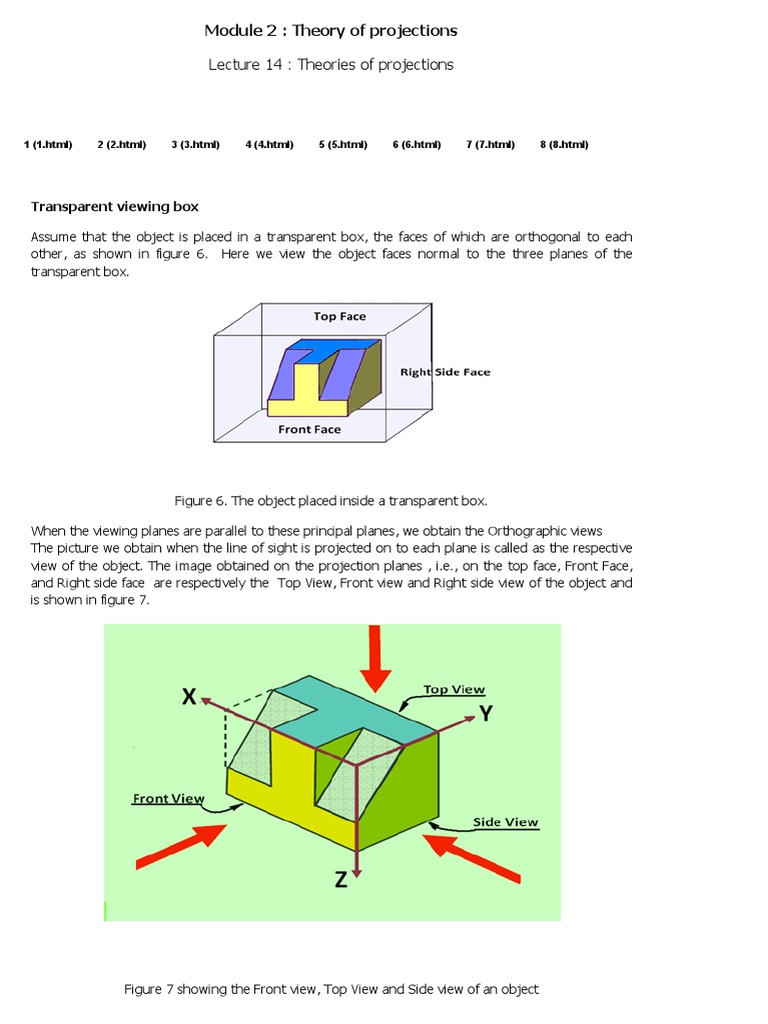 Module 2 : Theory of projections

Lecture 14 : Theories of projections

1 (1.html) 2 (2.html) 3 (3.html) 4 (4.html) 5 (5.html) 6 (6.html) 7 (7.html) 8 (8.html)

Transparent viewing box

Assume that the object is placed in a transparent box, the faces of which are orthogonal to each other, as shown in figure 6. Here we view the object faces normal to the three planes of the transparent box.

Top Face

Right Side Face

Front Face

Figure 6. The object placed inside a transparent box.

When the viewing planes are parallel to these principal planes, we obtain the Orthographic views
The picture we obtain when the line of sight is projected on to each plane is called as the respective view of the object. The image obtained on the projection planes , i.e., on the top face, Front Face, and Right side face are respectively the Top View, Front view and Right side view of the object and is shown in figure 7.

X

Top View

Y

Front View

Side View

Z

Figure 7 showing the Front view, Top View and Side view of an object