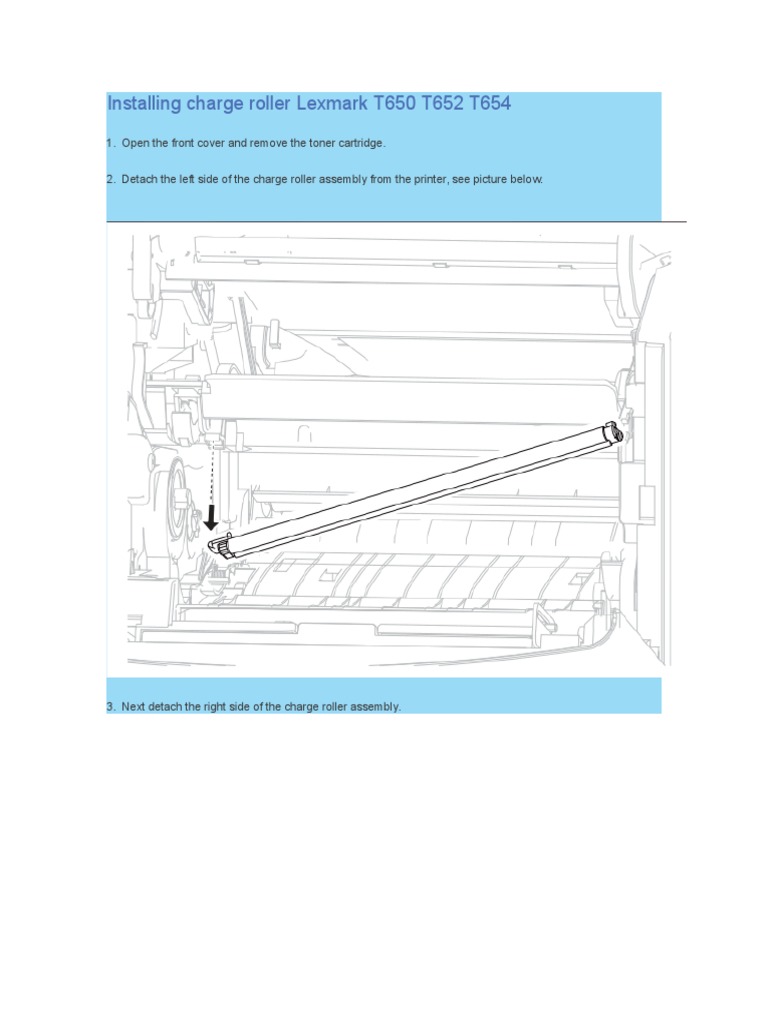 Installing charge roller Lexmark T650 T652 T654

1. Open the front cover and remove the toner cartridge.

2. Detach the left side of the charge roller assembly from the printer, see picture below.

3. Next detach the right side of the charge roller assembly.