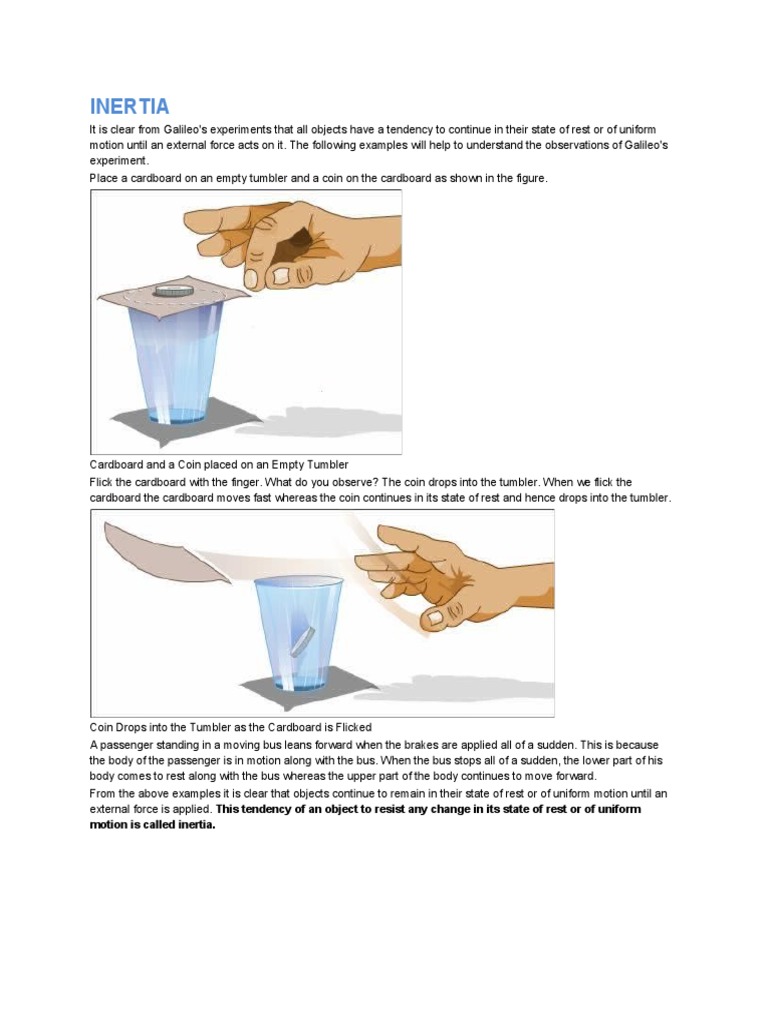 INERTIA

It is clear from Galileo's experiments that all objects have a tendency to continue in their state of rest or of uniform motion until an external force acts on it. The following examples will help to understand the observations of Galileo's experiment.

Place a cardboard on an empty tumbler and a coin on the cardboard as shown in the figure.

Cardboard and a Coin placed on an Empty Tumbler

Flick the cardboard with the finger. What do you observe? The coin drops into the tumbler. When we flick the cardboard the cardboard moves fast whereas the coin continues in its state of rest and hence drops into the tumbler.

Coin Drops into the Tumbler as the Cardboard is Flicked

A passenger standing in a moving bus leans forward when the brakes are applied all of a sudden. This is because the body of the passenger is in motion along with the bus. When the bus stops all of a sudden, the lower part of his body comes to rest along with the bus whereas the upper part of the body continues to move forward.

From the above examples it is clear that objects continue to remain in their state of rest or of uniform motion until an external force is applied. This tendency of an object to resist any change in its state of rest or of uniform motion is called inertia.