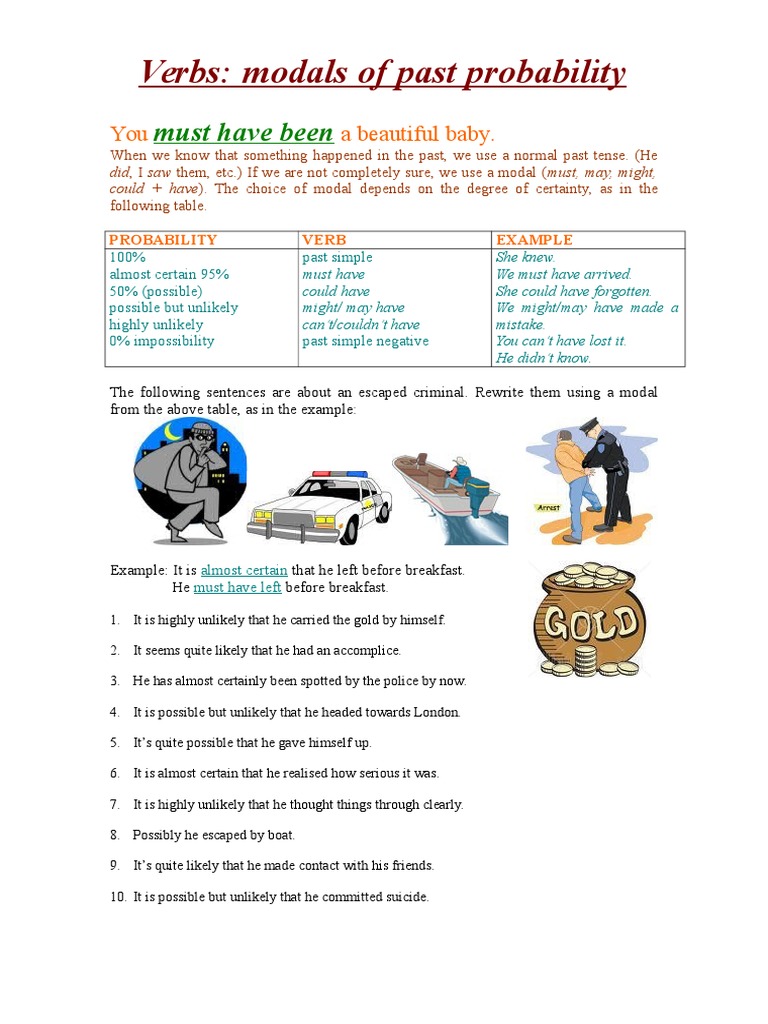 Verbs: modals of past probability

You must have been a beautiful baby.

When we know that something happened in the past, we use a normal past tense. (He did, I saw them, etc.) If we are not completely sure, we use a modal (must, may, might, could + have). The choice of modal depends on the degree of certainty, as in the following table.

| PROBABILITY | VERB | EXAMPLE |
|---|---|---|
| 100% | past simple | She knew. |
| almost certain 95% | must have | We must have arrived. |
| 50% (possible) | could have | She could have forgotten. |
| possible but unlikely | might/ may have | We might/may have made a mistake. |
| highly unlikely | can't/couldn't have | You can't have lost it. |
| 0% impossibility | past simple negative | He didn't know. |

The following sentences are about an escaped criminal. Rewrite them using a modal from the above table, as in the example:

Arrest

GOLD

Example: It is almost certain that he left before breakfast.
He must have left before breakfast.

1. It is highly unlikely that he carried the gold by himself.

2. It seems quite likely that he had an accomplice.

3. He has almost certainly been spotted by the police by now.

4. It is possible but unlikely that he headed towards London.

5. It's quite possible that he gave himself up.

6. It is almost certain that he realised how serious it was.

7. It is highly unlikely that he thought things through clearly.

8. Possibly he escaped by boat.

9. It's quite likely that he made contact with his friends.

10. It is possible but unlikely that he committed suicide.