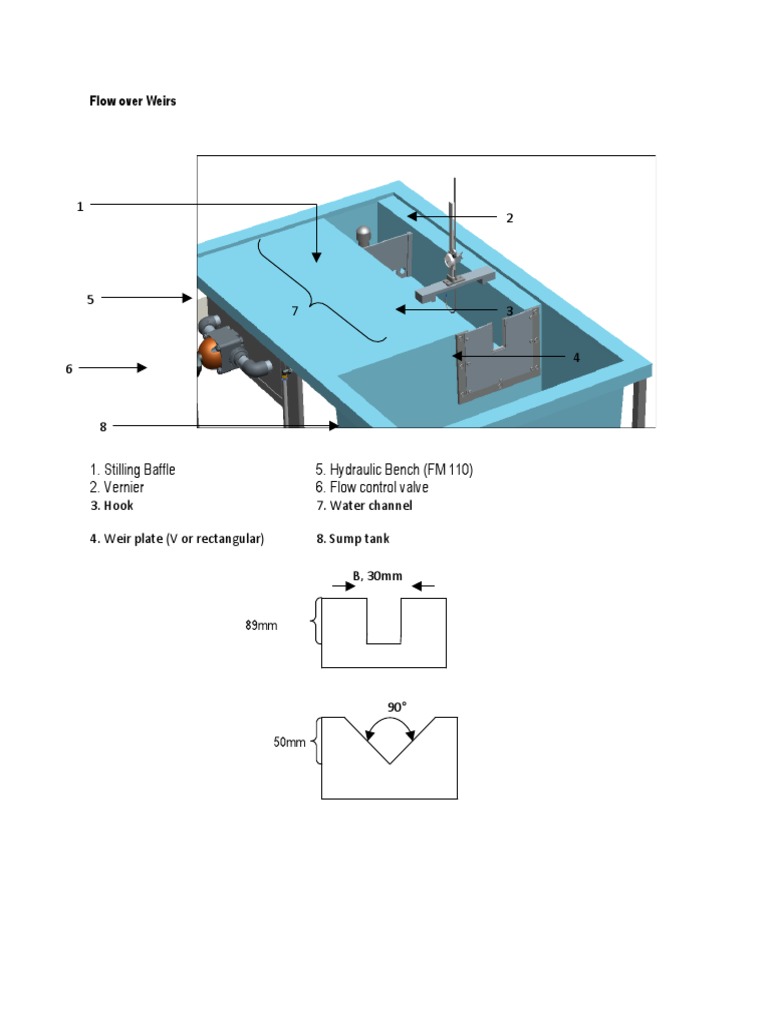 Flow over Weirs

1

2

5

7

3

4

6

8

1. Stilling Baffle
2. Vernier
3. Hook
4. Weir plate (V or rectangular)

5. Hydraulic Bench (FM 110)
6. Flow control valve
7. Water channel
8. Sump tank

B, 30mm

89mm

90°

50mm