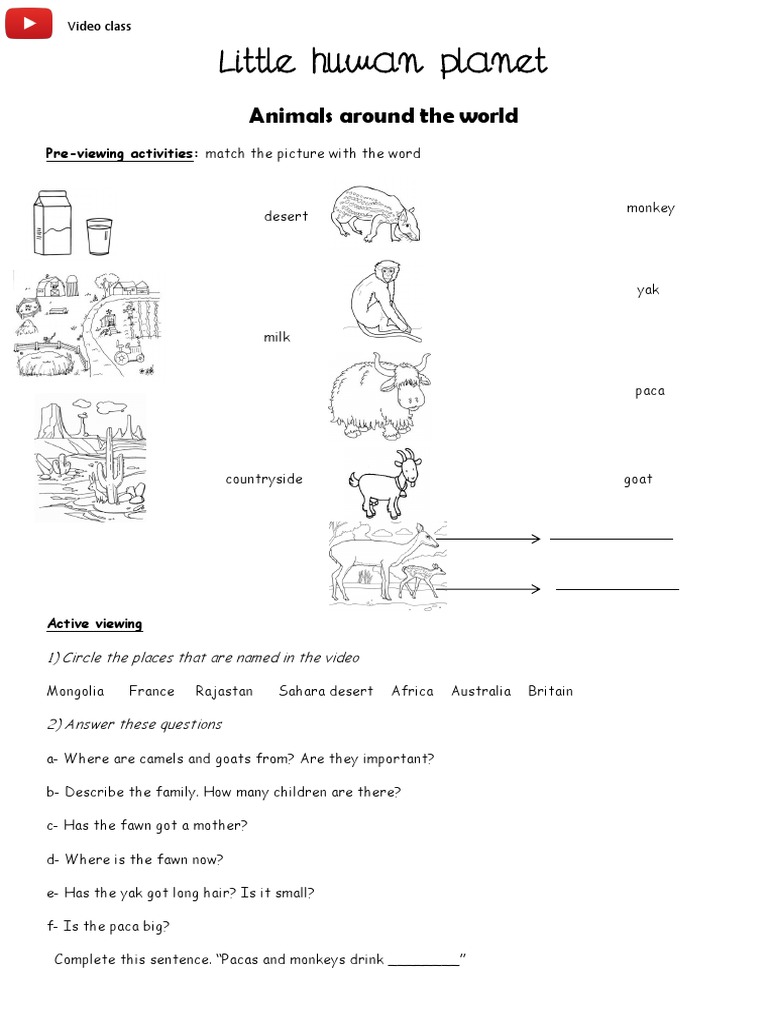 Video class

Little human planet

Animals around the world

Pre-viewing activities: match the picture with the word

desert

milk

countryside

monkey

yak

paca

goat

Active viewing

1) Circle the places that are named in the video

Mongolia France Rajastan Sahara desert Africa Australia Britain

2) Answer these questions

a- Where are camels and goats from? Are they important?

b- Describe the family. How many children are there?

c- Has the fawn got a mother?

d- Where is the fawn now?

e- Has the yak got long hair? Is it small?

f- Is the paca big?

Complete this sentence. "Pacas and monkeys drink _________"