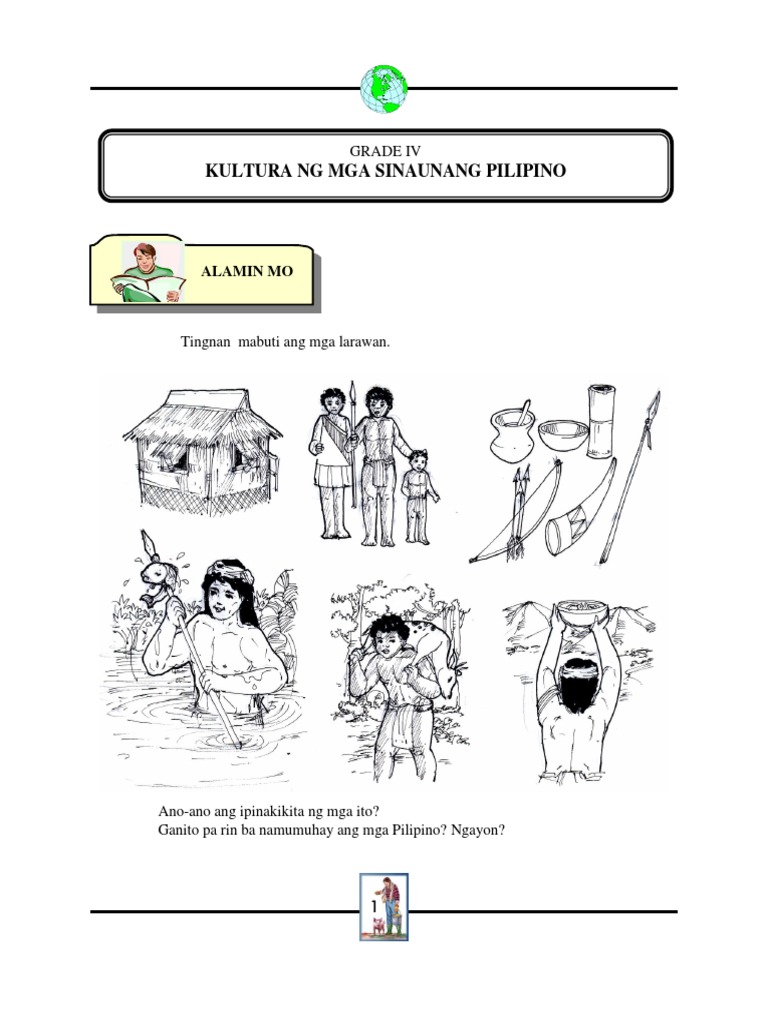 GRADE IV
KULTURA NG MGA SINAUNANG PILIPINO

ALAMIN MO

Tingnan mabuti ang mga larawan.

Ano-ano ang ipinakikita ng mga ito?
Ganito pa rin ba namumuhay ang mga Pilipino? Ngayon?

1