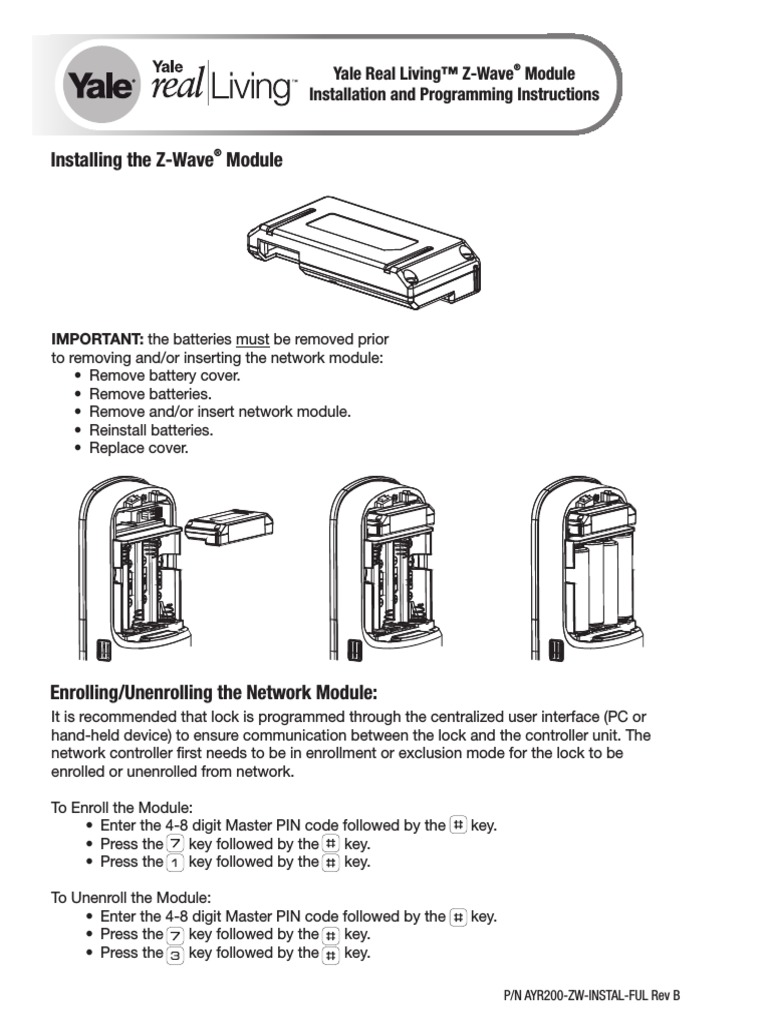 Yale Yale real Living™

Yale Real Living™ Z-Wave® Module
Installation and Programming Instructions

Installing the Z-Wave® Module

IMPORTANT: the batteries must be removed prior to removing and/or inserting the network module:
• Remove battery cover.
• Remove batteries.
• Remove and/or insert network module.
• Reinstall batteries.
• Replace cover.

Enrolling/Unenrolling the Network Module:

It is recommended that lock is programmed through the centralized user interface (PC or hand-held device) to ensure communication between the lock and the controller unit. The network controller first needs to be in enrollment or exclusion mode for the lock to be enrolled or unenrolled from network.

To Enroll the Module:
• Enter the 4-8 digit Master PIN code followed by the # key.
• Press the 7 key followed by the # key.
• Press the 1 key followed by the # key.

To Unenroll the Module:
• Enter the 4-8 digit Master PIN code followed by the # key.
• Press the 7 key followed by the # key.
• Press the 3 key followed by the # key.

P/N AYR200-ZW-INSTAL-FUL Rev B