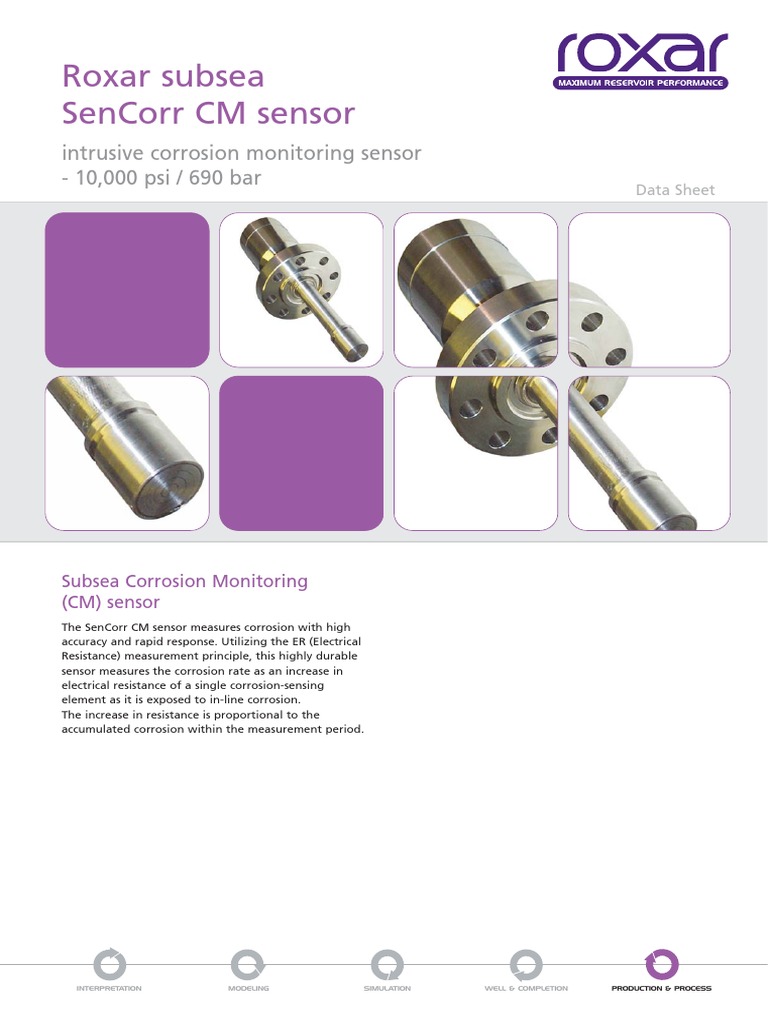 roxar
MAXIMUM RESERVOIR PERFORMANCE

Roxar subsea
SenCorr CM sensor

intrusive corrosion monitoring sensor
- 10,000 psi / 690 bar

Data Sheet

Subsea Corrosion Monitoring (CM) sensor

The SenCorr CM sensor measures corrosion with high accuracy and rapid response. Utilizing the ER (Electrical Resistance) measurement principle, this highly durable sensor measures the corrosion rate as an increase in electrical resistance of a single corrosion-sensing element as it is exposed to in-line corrosion.
The increase in resistance is proportional to the accumulated corrosion within the measurement period.

INTERPRETATION MODELING SIMULATION WELL & COMPLETION PRODUCTION & PROCESS