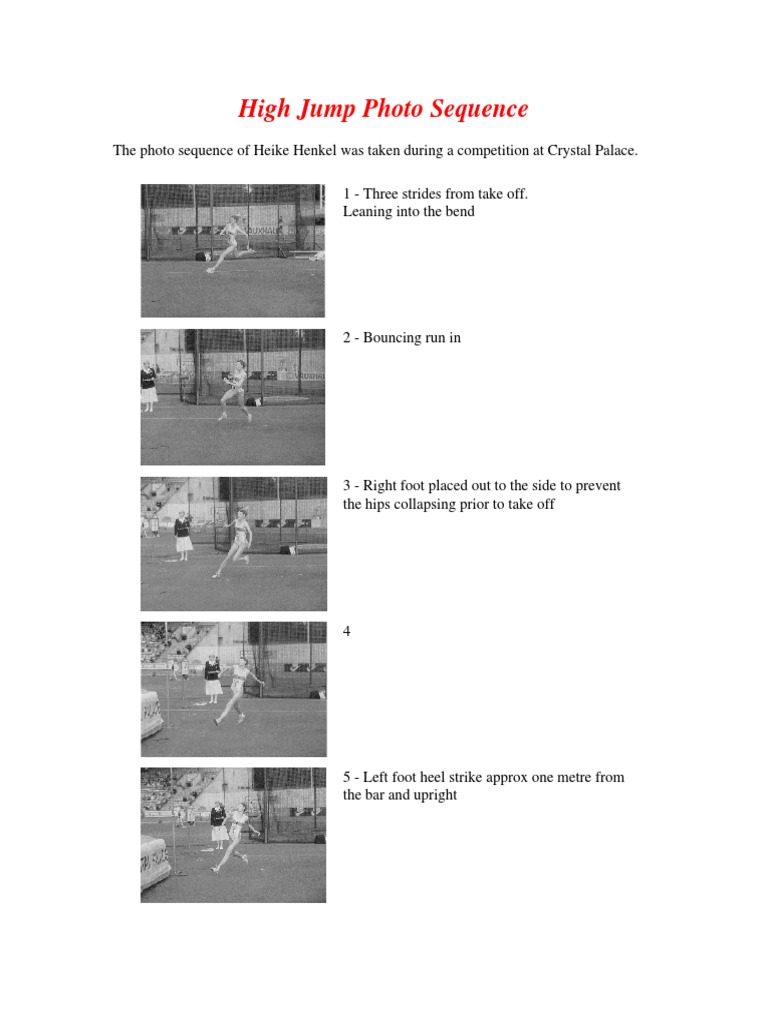 High Jump Photo Sequence

The photo sequence of Heike Henkel was taken during a competition at Crystal Palace.

1 - Three strides from take off.
Leaning into the bend

2 - Bouncing run in

3 - Right foot placed out to the side to prevent the hips collapsing prior to take off

4

5 - Left foot heel strike approx one metre from the bar and upright