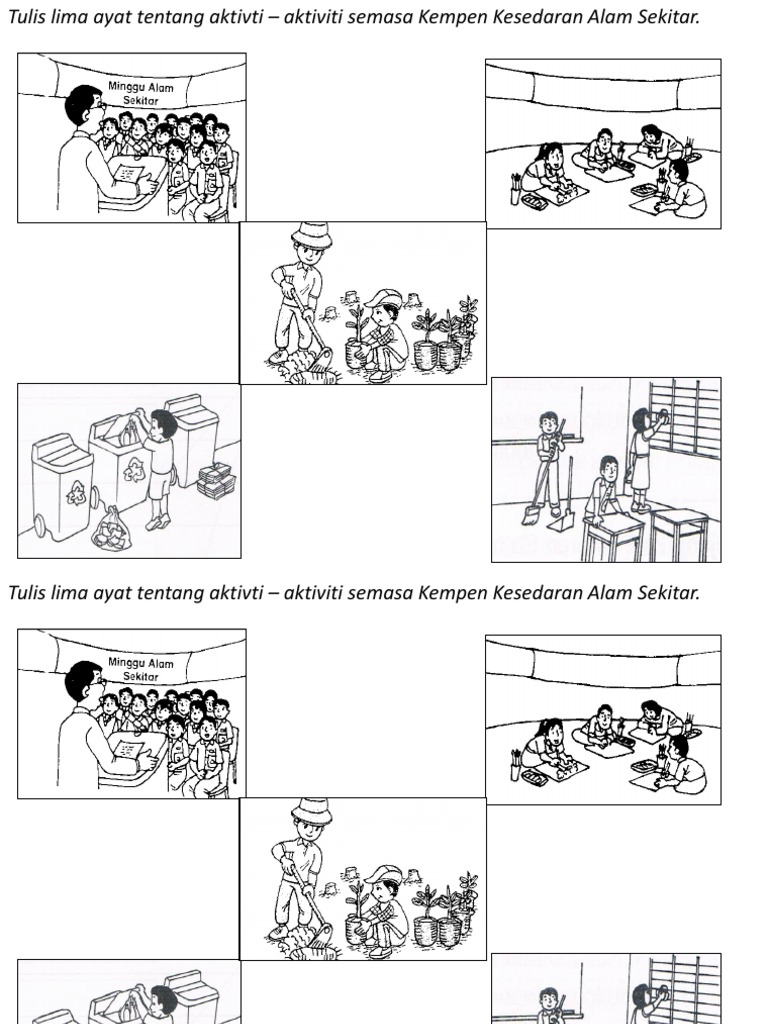 Tulis lima ayat tentang aktivti – aktiviti semasa Kempen Kesedaran Alam Sekitar.

Minggu Alam Sekitar

Tulis lima ayat tentang aktivti – aktiviti semasa Kempen Kesedaran Alam Sekitar.

Minggu Alam Sekitar