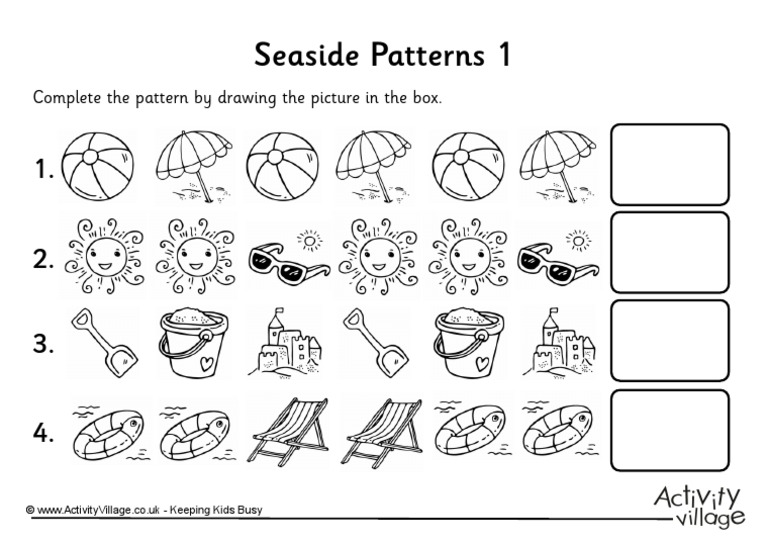 Seaside Patterns 1

Complete the pattern by drawing the picture in the box.

1.

2.

3.

4.

© www.ActivityVillage.co.uk - Keeping Kids Busy

Activity village