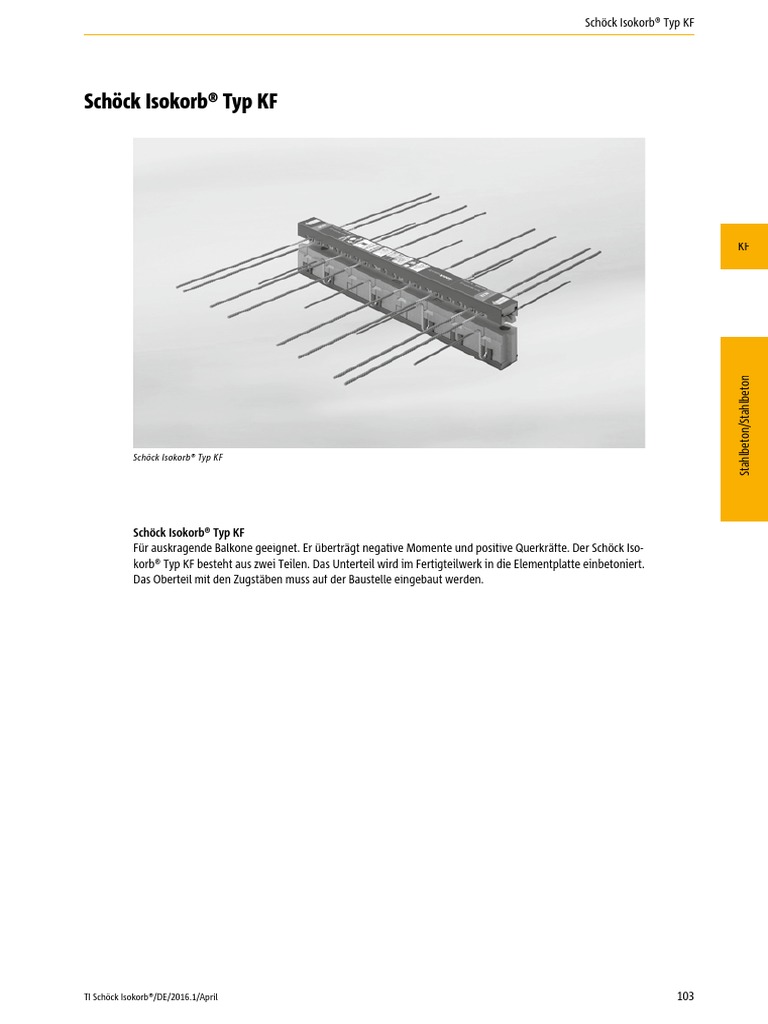 Schöck Isokorb® Typ KF

Schöck Isokorb® Typ KF

KF

Stahlbeton/Stahlbeton

Schöck Isokorb® Typ KF

Schöck Isokorb® Typ KF
Für auskragende Balkone geeignet. Er überträgt negative Momente und positive Querkräfte. Der Schöck Isokorb® Typ KF besteht aus zwei Teilen. Das Unterteil wird im Fertigteilwerk in die Elementplatte einbetoniert. Das Oberteil mit den Zugstäben muss auf der Baustelle eingebaut werden.

TI Schöck Isokorb®/DE/2016.1/April

103