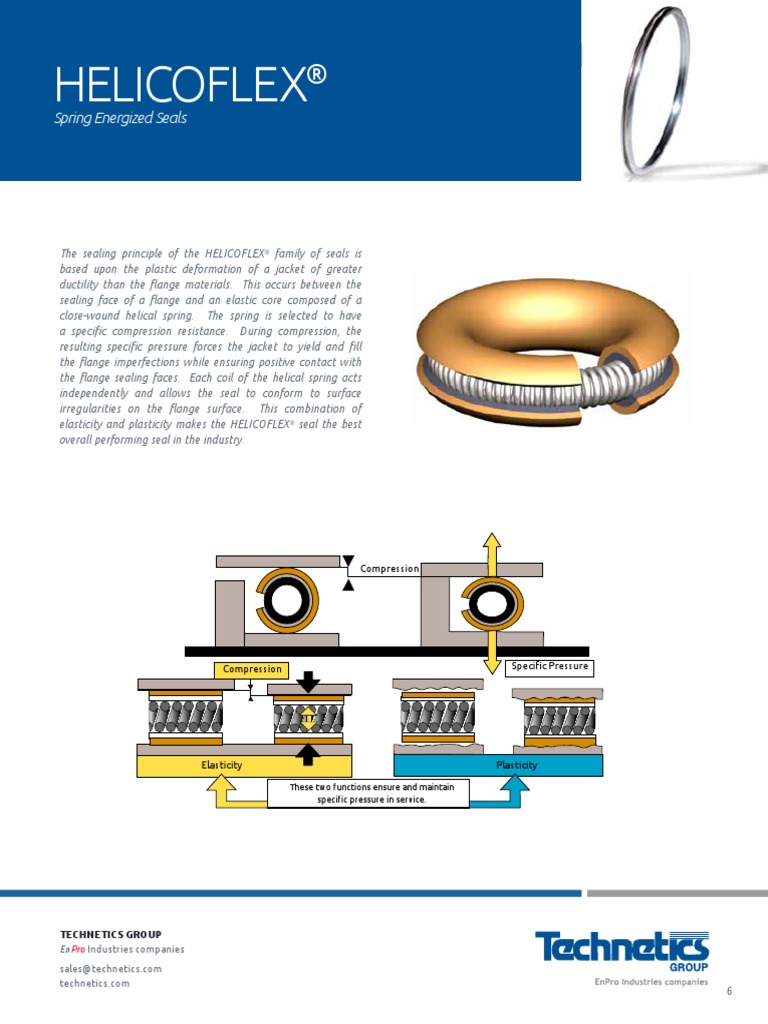 HELICOFLEX®
Spring Energized Seals

The sealing principle of the HELICOFLEX® family of seals is based upon the plastic deformation of a jacket of greater ductility than the flange materials. This occurs between the sealing face of a flange and an elastic core composed of a close-wound helical spring. The spring is selected to have a specific compression resistance. During compression, the resulting specific pressure forces the jacket to yield and fill the flange imperfections while ensuring positive contact with the flange sealing faces. Each coil of the helical spring acts independently and allows the seal to conform to surface irregularities on the flange surface. This combination of elasticity and plasticity makes the HELICOFLEX® seal the best overall performing seal in the industry.

Compression

Compression

Specific Pressure

Elasticity

Plasticity

These two functions ensure and maintain specific pressure in service.

TECHNETICS GROUP
EnPro Industries companies
sales@technetics.com
technetics.com

Technetics
GROUP
EnPro Industries companies

6