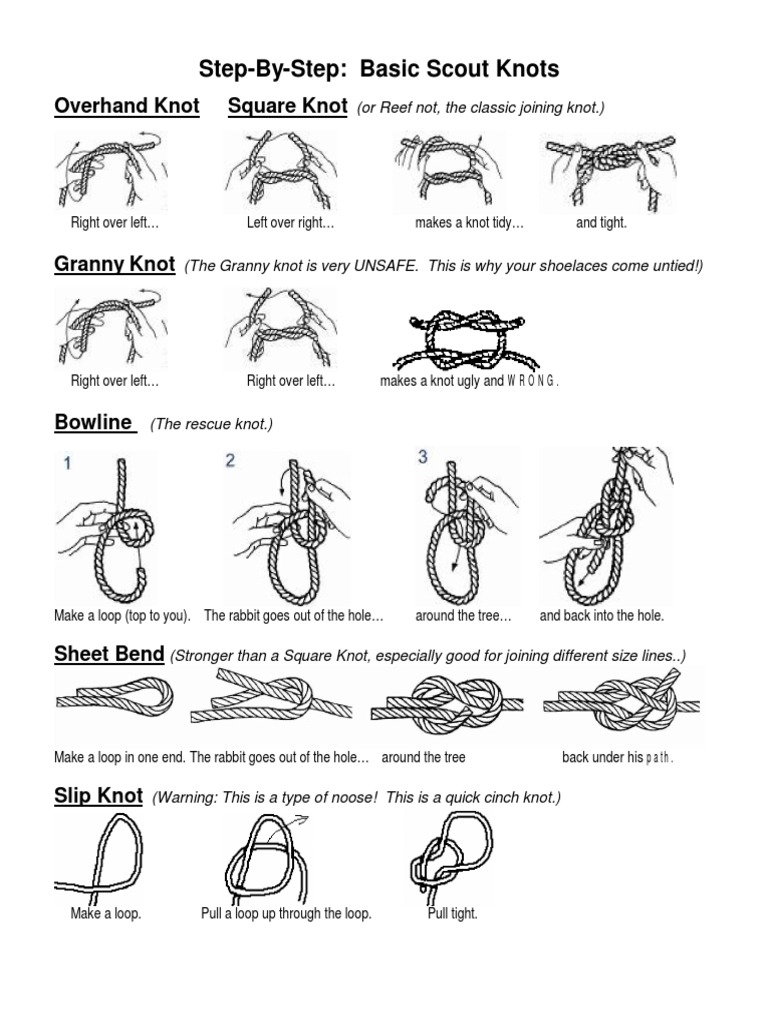 Step-By-Step: Basic Scout Knots

Overhand Knot Square Knot (or Reef not, the classic joining knot.)

Right over left… Left over right… makes a knot tidy… and tight.

Granny Knot (The Granny knot is very UNSAFE. This is why your shoelaces come untied!)

Right over left… Right over left… makes a knot ugly and WRONG.

Bowline (The rescue knot.)

1 2 3

Make a loop (top to you). The rabbit goes out of the hole… around the tree… and back into the hole.

Sheet Bend (Stronger than a Square Knot, especially good for joining different size lines..)

Make a loop in one end. The rabbit goes out of the hole… around the tree back under his path.

Slip Knot (Warning: This is a type of noose! This is a quick cinch knot.)

Make a loop. Pull a loop up through the loop. Pull tight.