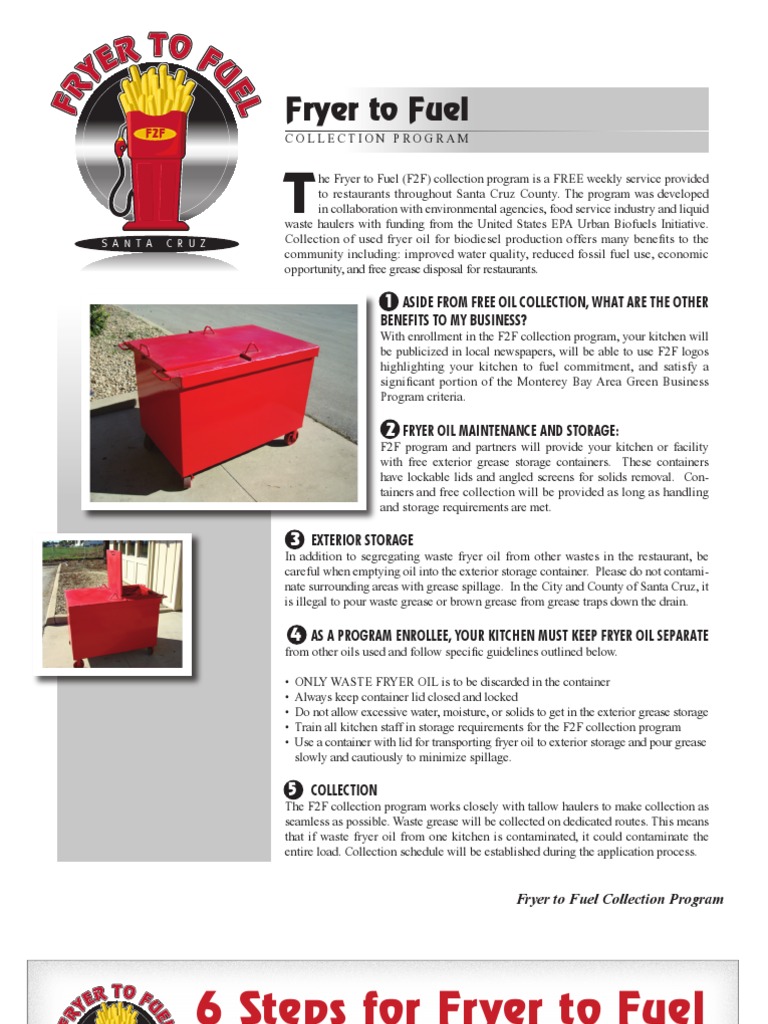 FRYER TO FUEL
F2F
SANTA CRUZ

Fryer to Fuel
COLLECTION PROGRAM

The Fryer to Fuel (F2F) collection program is a FREE weekly service provided to restaurants throughout Santa Cruz County. The program was developed in collaboration with environmental agencies, food service industry and liquid waste haulers with funding from the United States EPA Urban Biofuels Initiative. Collection of used fryer oil for biodiesel production offers many benefits to the community including: improved water quality, reduced fossil fuel use, economic opportunity, and free grease disposal for restaurants.

1 ASIDE FROM FREE OIL COLLECTION, WHAT ARE THE OTHER BENEFITS TO MY BUSINESS?
With enrollment in the F2F collection program, your kitchen will be publicized in local newspapers, will be able to use F2F logos highlighting your kitchen to fuel commitment, and satisfy a significant portion of the Monterey Bay Area Green Business Program criteria.

2 FRYER OIL MAINTENANCE AND STORAGE:
F2F program and partners will provide your kitchen or facility with free exterior grease storage containers. These containers have lockable lids and angled screens for solids removal. Containers and free collection will be provided as long as handling and storage requirements are met.

3 EXTERIOR STORAGE
In addition to segregating waste fryer oil from other wastes in the restaurant, be careful when emptying oil into the exterior storage container. Please do not contaminate surrounding areas with grease spillage. In the City and County of Santa Cruz, it is illegal to pour waste grease or brown grease from grease traps down the drain.

4 AS A PROGRAM ENROLLEE, YOUR KITCHEN MUST KEEP FRYER OIL SEPARATE
from other oils used and follow specific guidelines outlined below.

• ONLY WASTE FRYER OIL is to be discarded in the container
• Always keep container lid closed and locked
• Do not allow excessive water, moisture, or solids to get in the exterior grease storage
• Train all kitchen staff in storage requirements for the F2F collection program
• Use a container with lid for transporting fryer oil to exterior storage and pour grease slowly and cautiously to minimize spillage.

5 COLLECTION
The F2F collection program works closely with tallow haulers to make collection as seamless as possible. Waste grease will be collected on dedicated routes. This means that if waste fryer oil from one kitchen is contaminated, it could contaminate the entire load. Collection schedule will be established during the application process.

Fryer to Fuel Collection Program

FRYER TO FUEL
6 Steps for Fryer to Fuel