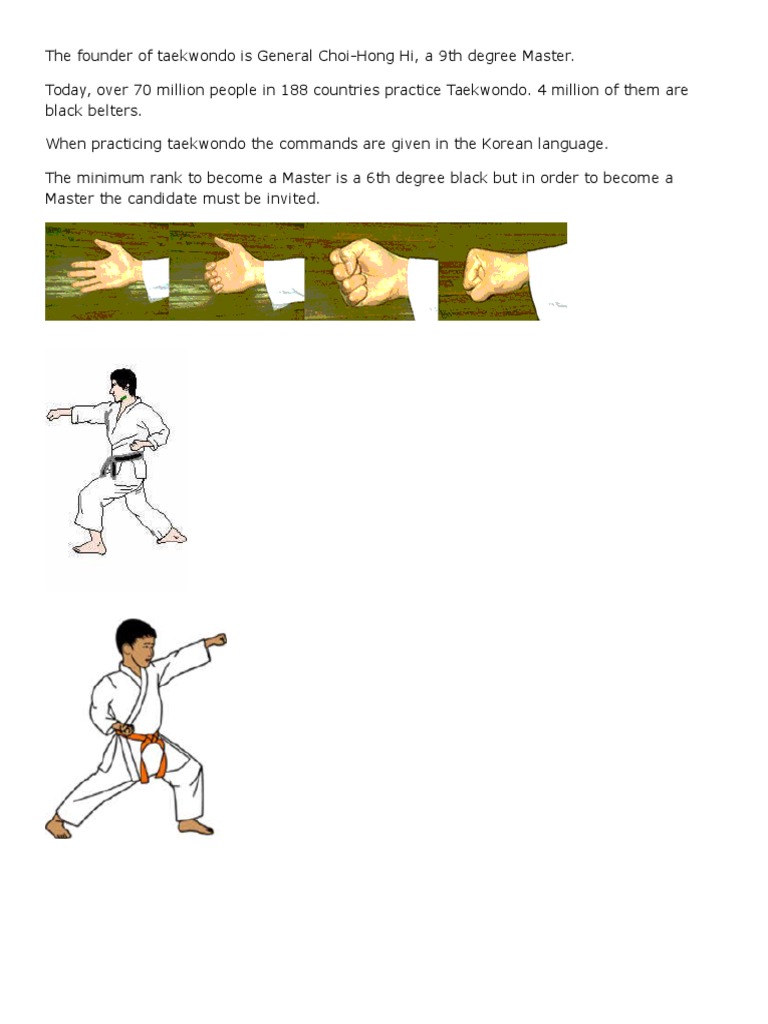 The founder of taekwondo is General Choi-Hong Hi, a 9th degree Master.

Today, over 70 million people in 188 countries practice Taekwondo. 4 million of them are black belters.

When practicing taekwondo the commands are given in the Korean language.

The minimum rank to become a Master is a 6th degree black but in order to become a Master the candidate must be invited.