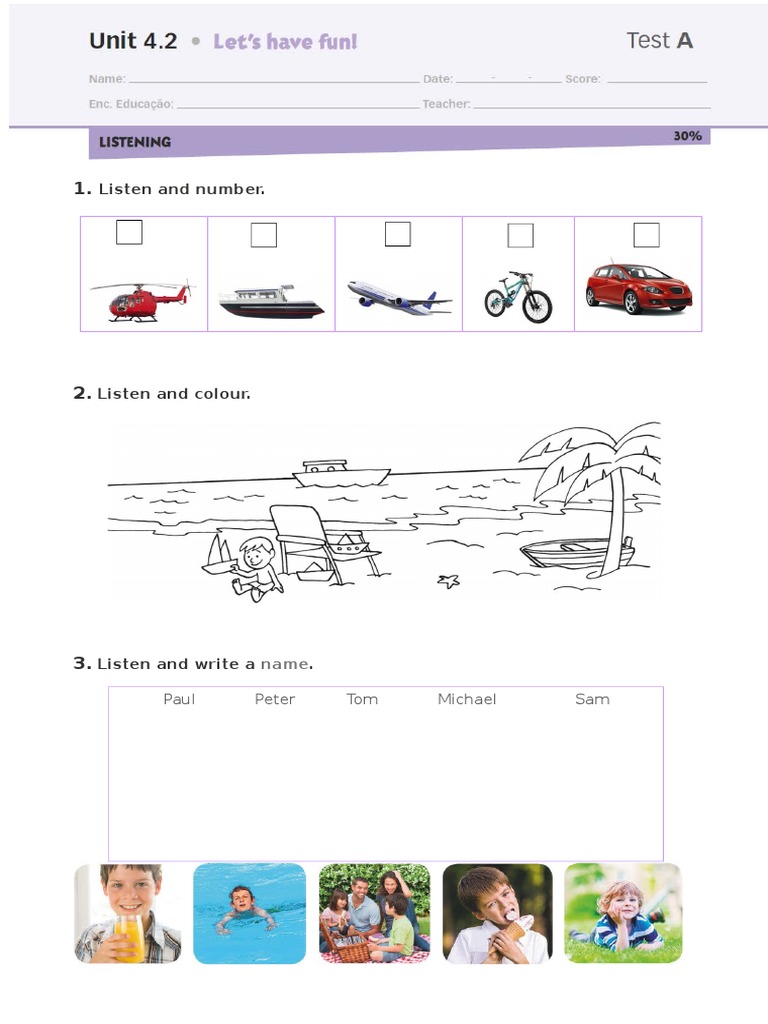 Unit 4.2 • Let's have fun!

Test A

Name: Date: - - Score:

Enc. Educação: Teacher:

LISTENING 30%

1. Listen and number.

2. Listen and colour.

3. Listen and write a name.

Paul Peter Tom Michael Sam