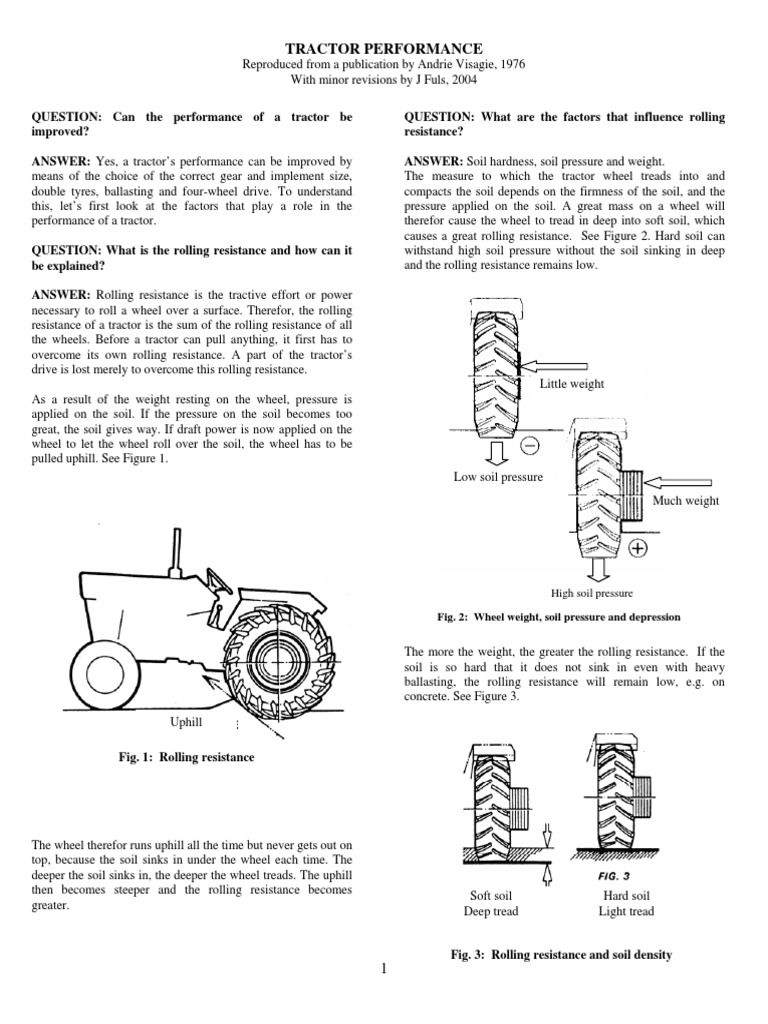 TRACTOR PERFORMANCE
Reproduced from a publication by Andrie Visagie, 1976
With minor revisions by J Fuls, 2004

QUESTION: Can the performance of a tractor be improved?

ANSWER: Yes, a tractor's performance can be improved by means of the choice of the correct gear and implement size, double tyres, ballasting and four-wheel drive. To understand this, let's first look at the factors that play a role in the performance of a tractor.

QUESTION: What is the rolling resistance and how can it be explained?

ANSWER: Rolling resistance is the tractive effort or power necessary to roll a wheel over a surface. Therefor, the rolling resistance of a tractor is the sum of the rolling resistance of all the wheels. Before a tractor can pull anything, it first has to overcome its own rolling resistance. A part of the tractor's drive is lost merely to overcome this rolling resistance.

As a result of the weight resting on the wheel, pressure is applied on the soil. If the pressure on the soil becomes too great, the soil gives way. If draft power is now applied on the wheel to let the wheel roll over the soil, the wheel has to be pulled uphill. See Figure 1.

Uphill

Fig. 1: Rolling resistance

The wheel therefor runs uphill all the time but never gets out on top, because the soil sinks in under the wheel each time. The deeper the soil sinks in, the deeper the wheel treads. The uphill then becomes steeper and the rolling resistance becomes greater.

QUESTION: What are the factors that influence rolling resistance?

ANSWER: Soil hardness, soil pressure and weight.
The measure to which the tractor wheel treads into and compacts the soil depends on the firmness of the soil, and the pressure applied on the soil. A great mass on a wheel will therefor cause the wheel to tread in deep into soft soil, which causes a great rolling resistance. See Figure 2. Hard soil can withstand high soil pressure without the soil sinking in deep and the rolling resistance remains low.

Little weight

Low soil pressure

Much weight

High soil pressure

Fig. 2: Wheel weight, soil pressure and depression

The more the weight, the greater the rolling resistance. If the soil is so hard that it does not sink in even with heavy ballasting, the rolling resistance will remain low, e.g. on concrete. See Figure 3.

FIG. 3

Soft soil
Deep tread

Hard soil
Light tread

Fig. 3: Rolling resistance and soil density

1