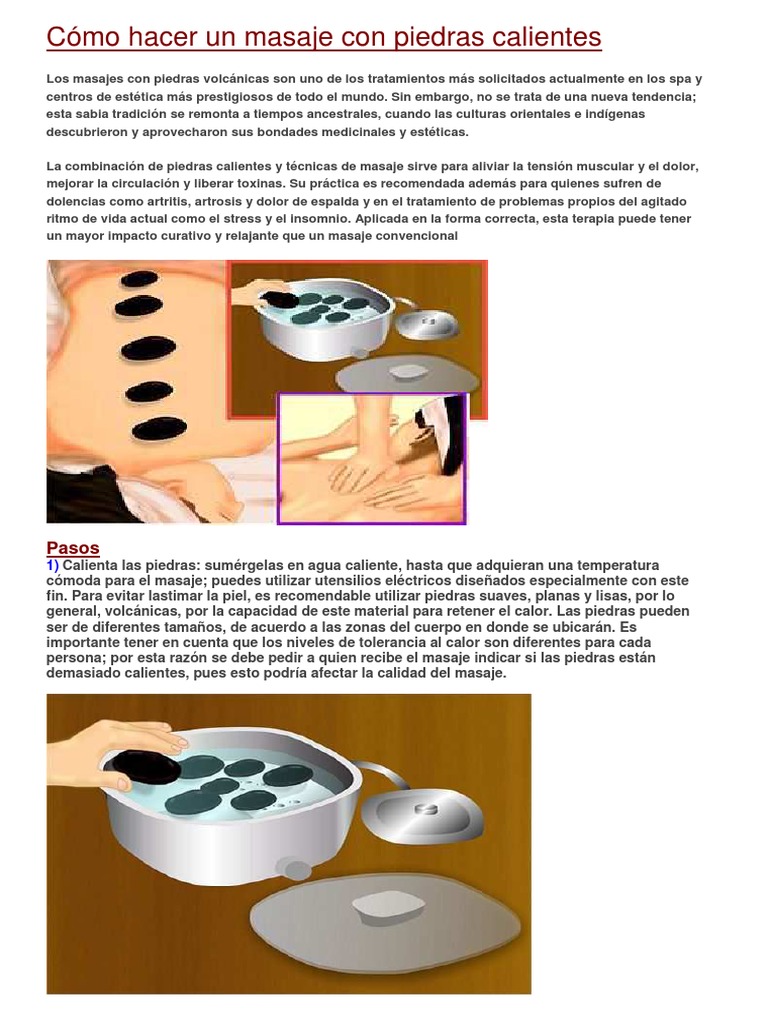 Cómo hacer un masaje con piedras calientes

Los masajes con piedras volcánicas son uno de los tratamientos más solicitados actualmente en los spa y centros de estética más prestigiosos de todo el mundo. Sin embargo, no se trata de una nueva tendencia; esta sabia tradición se remonta a tiempos ancestrales, cuando las culturas orientales e indígenas descubrieron y aprovecharon sus bondades medicinales y estéticas.

La combinación de piedras calientes y técnicas de masaje sirve para aliviar la tensión muscular y el dolor, mejorar la circulación y liberar toxinas. Su práctica es recomendada además para quienes sufren de dolencias como artritis, artrosis y dolor de espalda y en el tratamiento de problemas propios del agitado ritmo de vida actual como el stress y el insomnio. Aplicada en la forma correcta, esta terapia puede tener un mayor impacto curativo y relajante que un masaje convencional

Pasos
1) Calienta las piedras: sumérgelas en agua caliente, hasta que adquieran una temperatura cómoda para el masaje; puedes utilizar utensilios eléctricos diseñados especialmente con este fin. Para evitar lastimar la piel, es recomendable utilizar piedras suaves, planas y lisas, por lo general, volcánicas, por la capacidad de este material para retener el calor. Las piedras pueden ser de diferentes tamaños, de acuerdo a las zonas del cuerpo en donde se ubicarán. Es importante tener en cuenta que los niveles de tolerancia al calor son diferentes para cada persona; por esta razón se debe pedir a quien recibe el masaje indicar si las piedras están demasiado calientes, pues esto podría afectar la calidad del masaje.