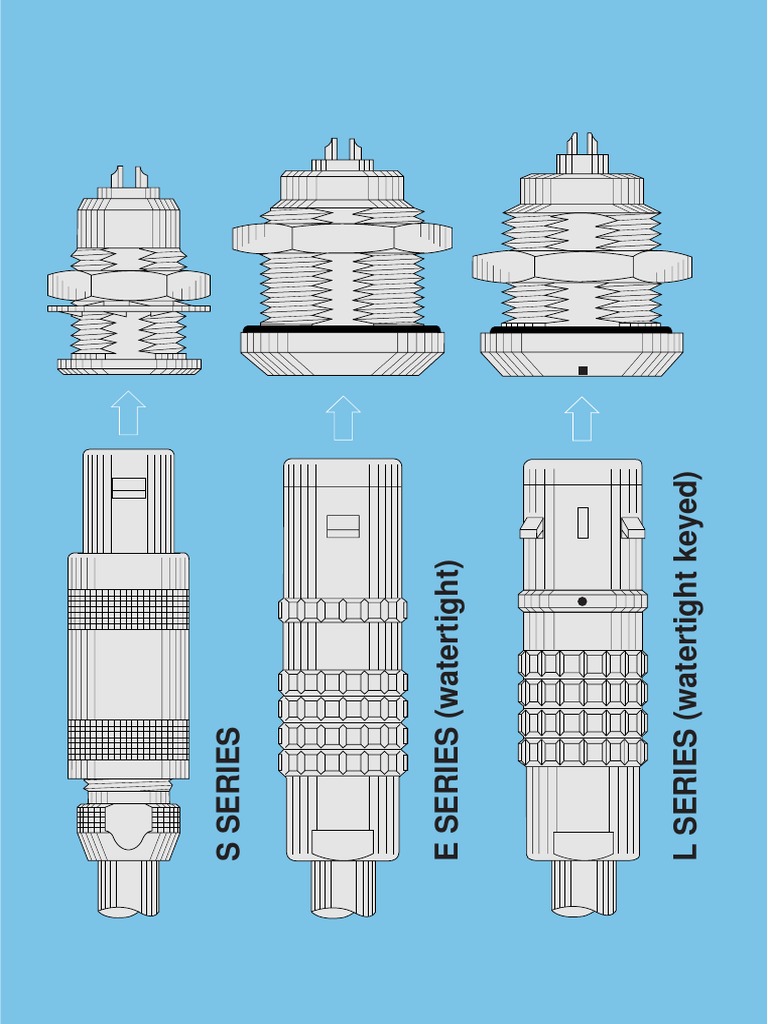 S SERIES

E SERIES (watertight)

L SERIES (watertight keyed)