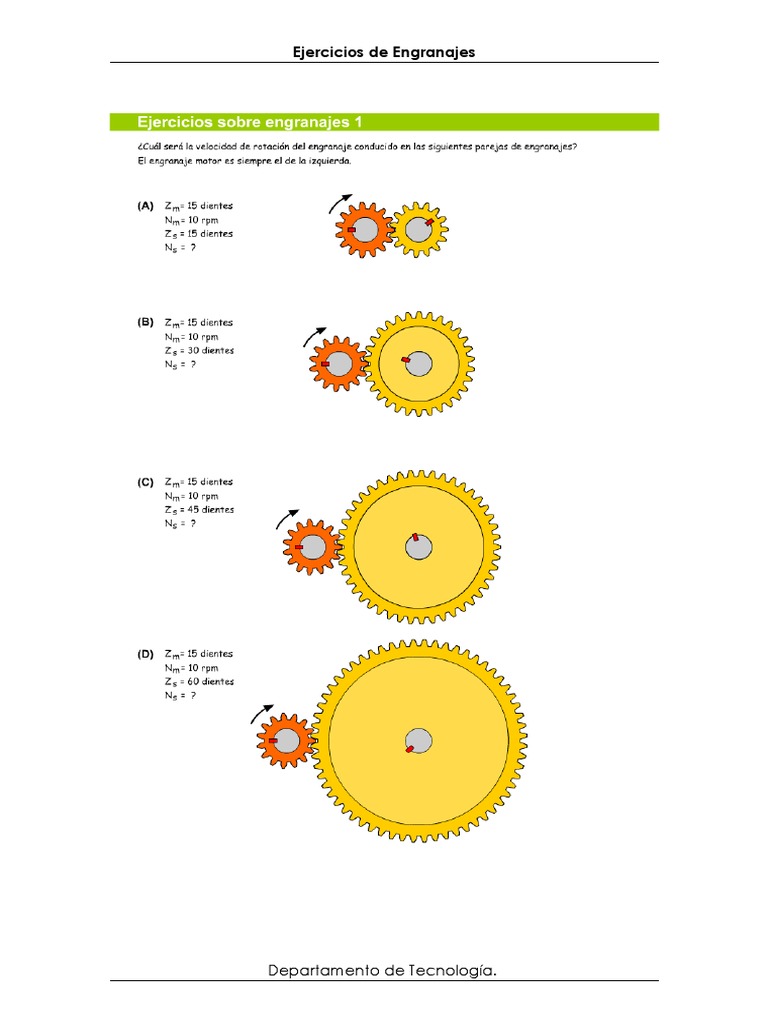 Ejercicios de Engranajes

Ejercicios sobre engranajes 1

¿Cuál será la velocidad de rotación del engranaje conducido en las siguientes parejas de engranajes? El engranaje motor es siempre el de la izquierda.

(A) $Z_m$= 15 dientes
$N_m$= 10 rpm
$Z_s$ = 15 dientes
$N_s$ = ?

(B) $Z_m$= 15 dientes
$N_m$= 10 rpm
$Z_s$ = 30 dientes
$N_s$ = ?

(C) $Z_m$= 15 dientes
$N_m$= 10 rpm
$Z_s$ = 45 dientes
$N_s$ = ?

(D) $Z_m$= 15 dientes
$N_m$= 10 rpm
$Z_s$ = 60 dientes
$N_s$ = ?

Departamento de Tecnología.