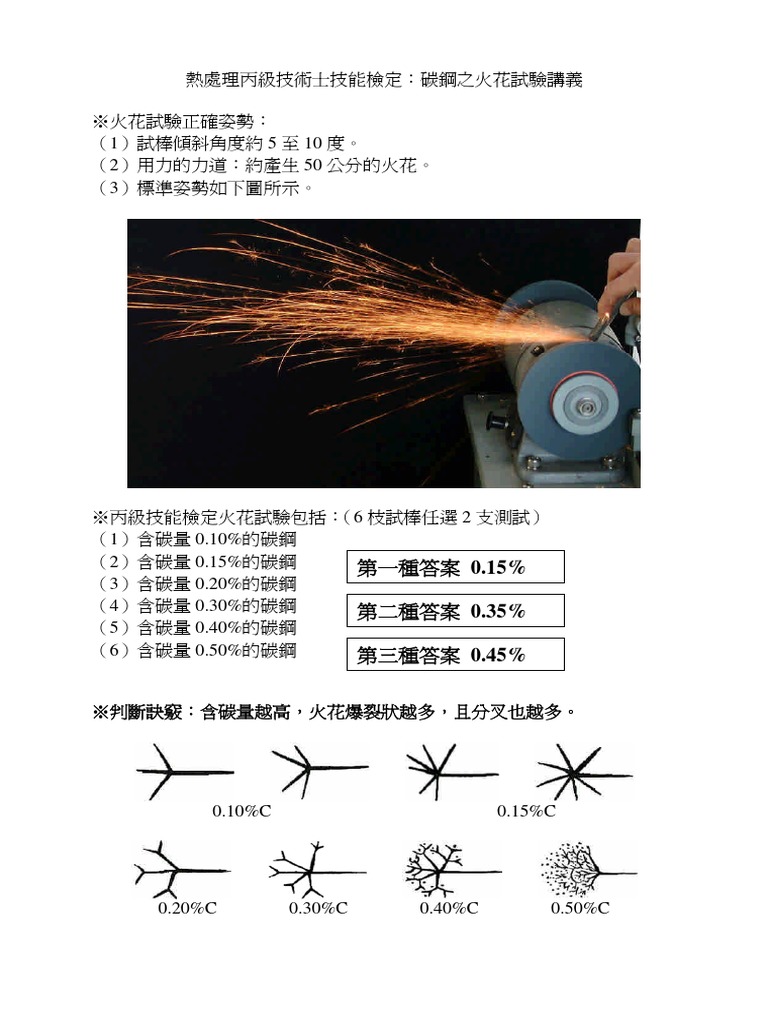 熱處理丙級技術士技能檢定：碳鋼之火花試驗講義

※火花試驗正確姿勢：
（1）試棒傾斜角度約 5 至 10 度。
（2）用力的力道：約產生 50 公分的火花。
（3）標準姿勢如下圖所示。

※丙級技能檢定火花試驗包括：（6 枝試棒任選 2 支測試）
（1）含碳量 0.10%的碳鋼
（2）含碳量 0.15%的碳鋼
（3）含碳量 0.20%的碳鋼
（4）含碳量 0.30%的碳鋼
（5）含碳量 0.40%的碳鋼
（6）含碳量 0.50%的碳鋼

第一種答案 0.15%

第二種答案 0.35%

第三種答案 0.45%

※判斷訣竅：含碳量越高，火花爆裂狀越多，且分叉也越多。

0.10%C
0.15%C
0.20%C
0.30%C
0.40%C
0.50%C