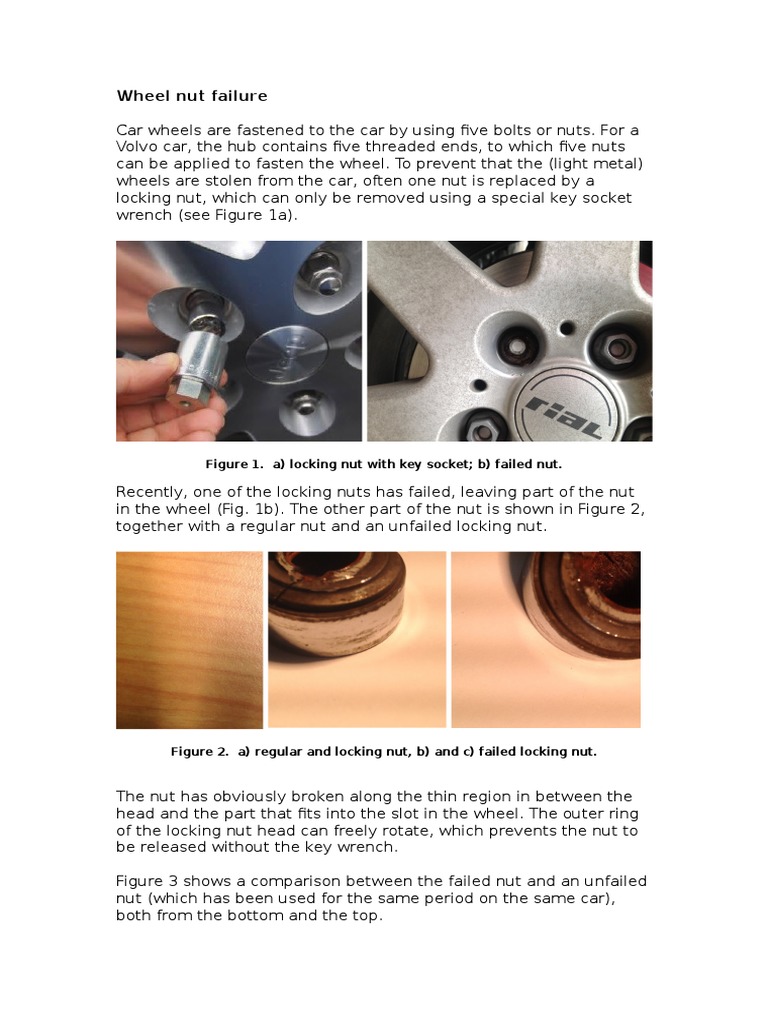 Wheel nut failure

Car wheels are fastened to the car by using five bolts or nuts. For a Volvo car, the hub contains five threaded ends, to which five nuts can be applied to fasten the wheel. To prevent that the (light metal) wheels are stolen from the car, often one nut is replaced by a locking nut, which can only be removed using a special key socket wrench (see Figure 1a).

rial

Figure 1. a) locking nut with key socket; b) failed nut.

Recently, one of the locking nuts has failed, leaving part of the nut in the wheel (Fig. 1b). The other part of the nut is shown in Figure 2, together with a regular nut and an unfailed locking nut.

Figure 2. a) regular and locking nut, b) and c) failed locking nut.

The nut has obviously broken along the thin region in between the head and the part that fits into the slot in the wheel. The outer ring of the locking nut head can freely rotate, which prevents the nut to be released without the key wrench.

Figure 3 shows a comparison between the failed nut and an unfailed nut (which has been used for the same period on the same car), both from the bottom and the top.