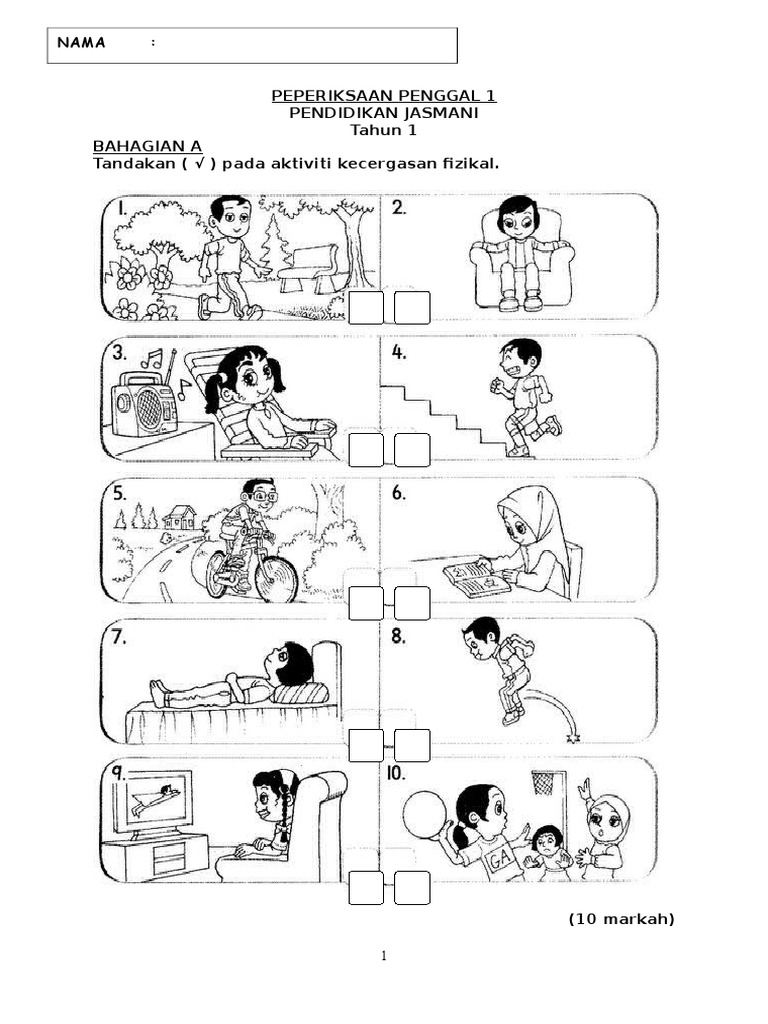 NAMA :

PEPERIKSAAN PENGGAL 1
PENDIDIKAN JASMANI
Tahun 1

BAHAGIAN A
Tandakan ( √ ) pada aktiviti kecergasan fizikal.

1.

2.

3.

4.

5.

6.

7.

8.

9.

10.

GA

(10 markah)

1