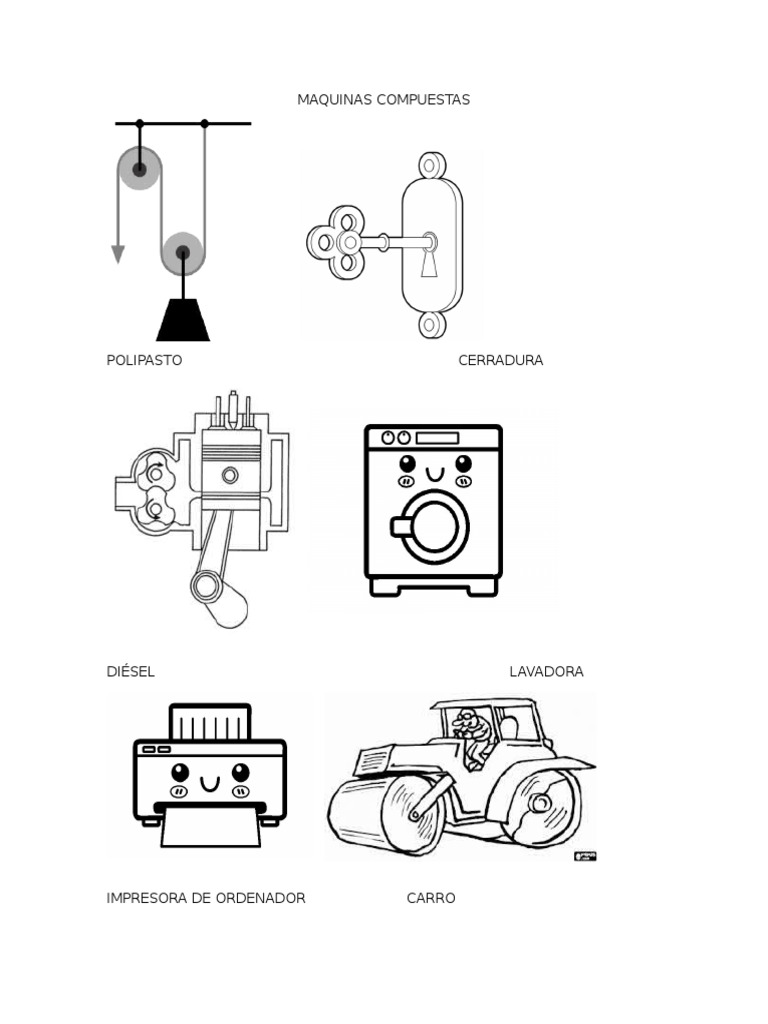 MAQUINAS COMPUESTAS

POLIPASTO

CERRADURA

DIÉSEL

LAVADORA

IMPRESORA DE ORDENADOR

CARRO