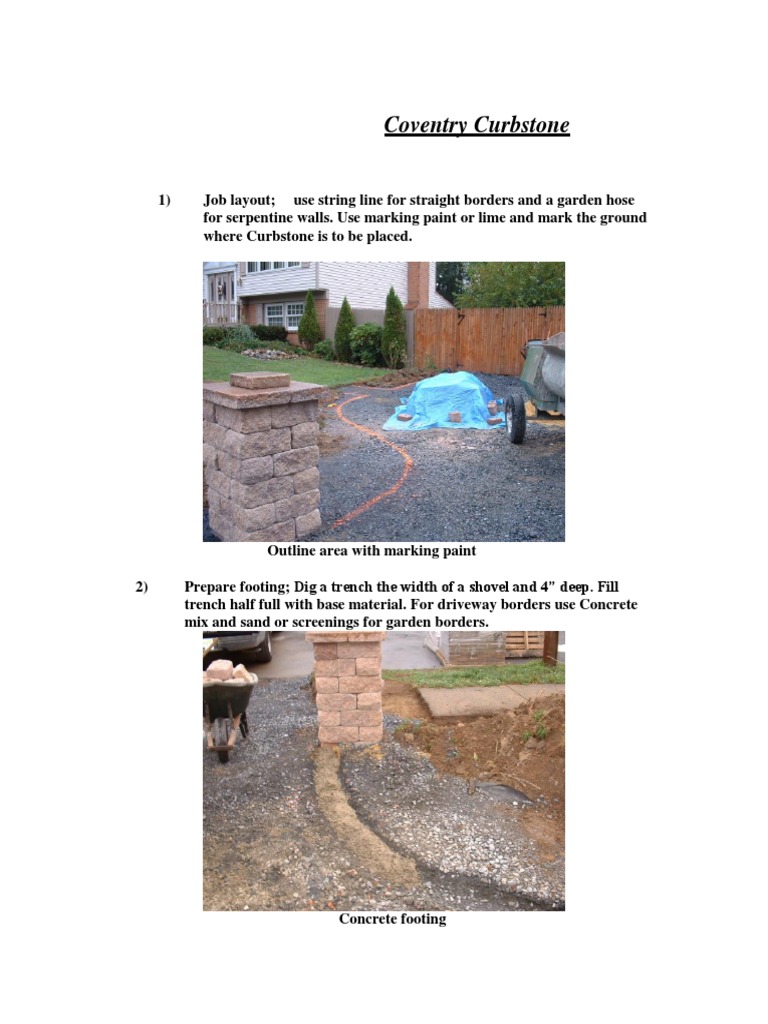 Coventry Curbstone

1) Job layout; use string line for straight borders and a garden hose for serpentine walls. Use marking paint or lime and mark the ground where Curbstone is to be placed.

Outline area with marking paint

2) Prepare footing; Dig a trench the width of a shovel and 4" deep. Fill trench half full with base material. For driveway borders use Concrete mix and sand or screenings for garden borders.

Concrete footing