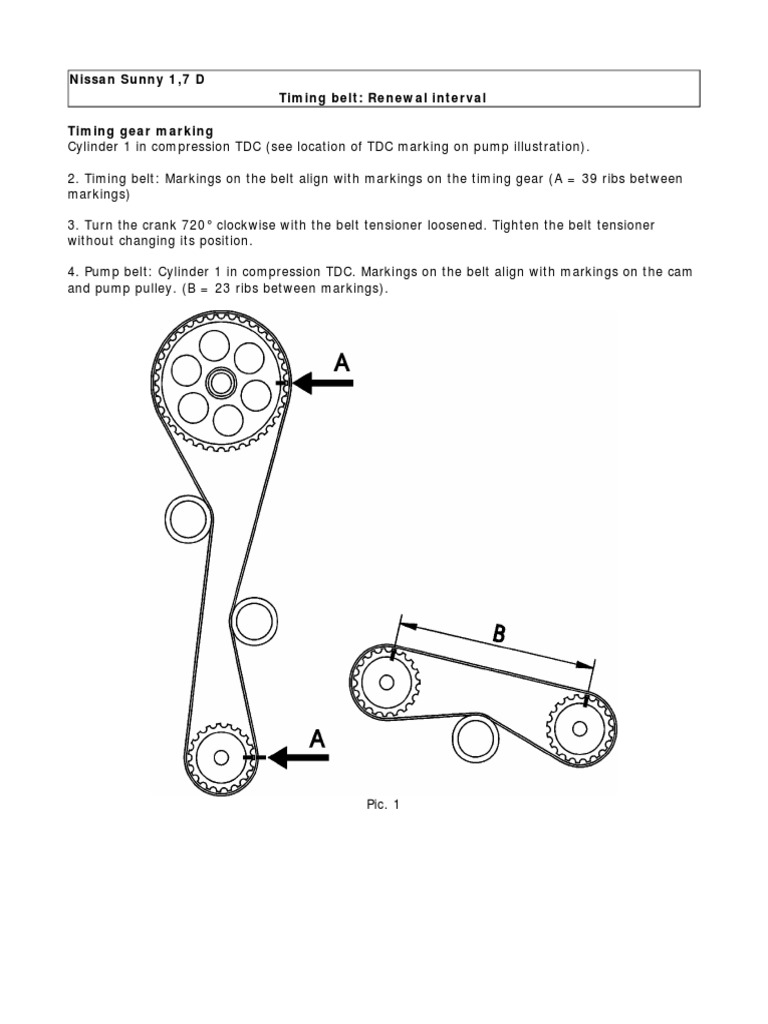 Nissan Sunny 1,7 D

Timing belt: Renewal interval

Timing gear marking
Cylinder 1 in compression TDC (see location of TDC marking on pump illustration).

2. Timing belt: Markings on the belt align with markings on the timing gear (A = 39 ribs between markings)

3. Turn the crank 720° clockwise with the belt tensioner loosened. Tighten the belt tensioner without changing its position.

4. Pump belt: Cylinder 1 in compression TDC. Markings on the belt align with markings on the cam and pump pulley. (B = 23 ribs between markings).

A

B

A

Pic. 1