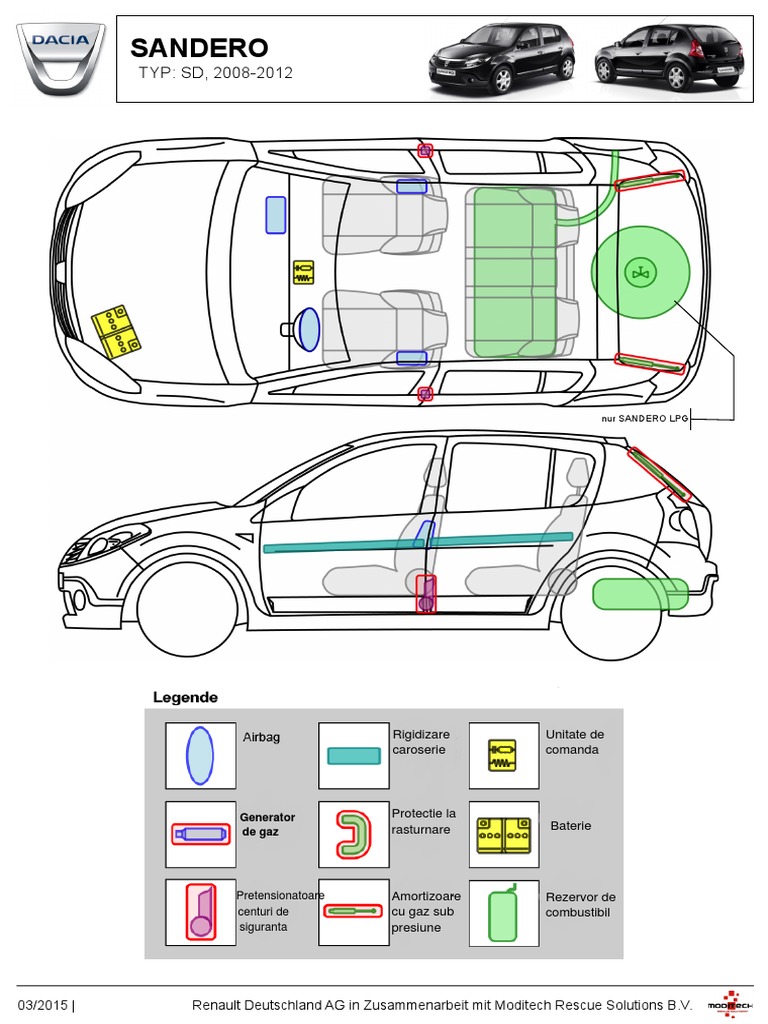 DACIA

SANDERO
TYP: SD, 2008-2012

nur SANDERO LPG

Legende

Airbag

Rigidizare caroserie

Unitate de comanda

Generator de gaz

Protectie la rasturnare

Baterie

Pretensionatoare centuri de siguranta

Amortizoare cu gaz sub presiune

Rezervor de combustibil

03/2015 | Renault Deutschland AG in Zusammenarbeit mit Moditech Rescue Solutions B.V.

MODITECH